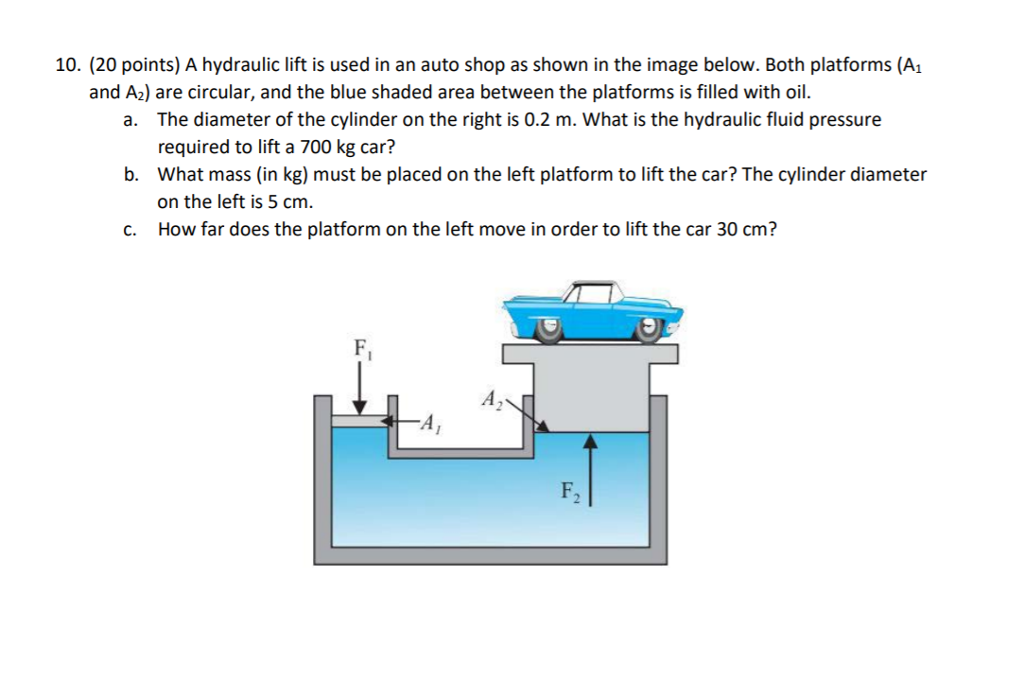 10. (20 points) A hydraulic lift is used in an auto shop as shown in the image below. Both platforms ($A_1$ and $A_2$) are circular, and the blue shaded area between the platforms is filled with oil.

a. The diameter of the cylinder on the right is 0.2 m. What is the hydraulic fluid pressure required to lift a 700 kg car?

b. What mass (in kg) must be placed on the left platform to lift the car? The cylinder diameter on the left is 5 cm.

c. How far does the platform on the left move in order to lift the car 30 cm?

$F_1$

$A_1$

$A_2$

$F_2$