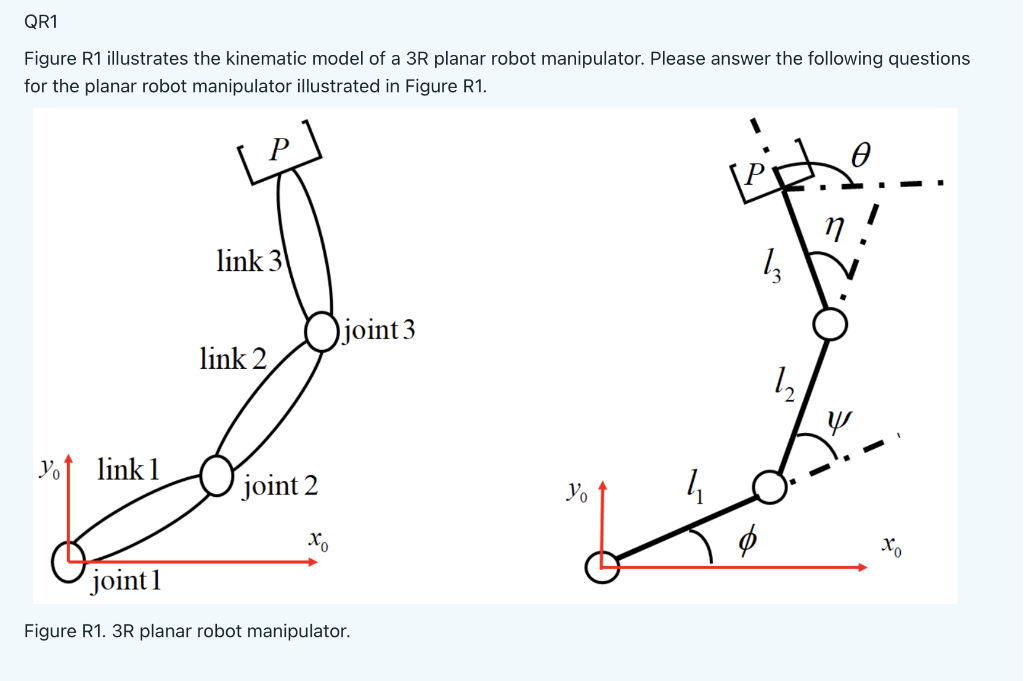 QR1

Figure R1 illustrates the kinematic model of a 3R planar robot manipulator. Please answer the following questions for the planar robot manipulator illustrated in Figure R1.

$P$

link 3

joint 3

link 2

$y_0$

link 1

joint 2

$x_0$

joint 1

$P$

$\theta$

$\eta$

$l_3$

$l_2$

$\psi$

$y_0$

$l_1$

$\phi$

$x_0$

Figure R1. 3R planar robot manipulator.