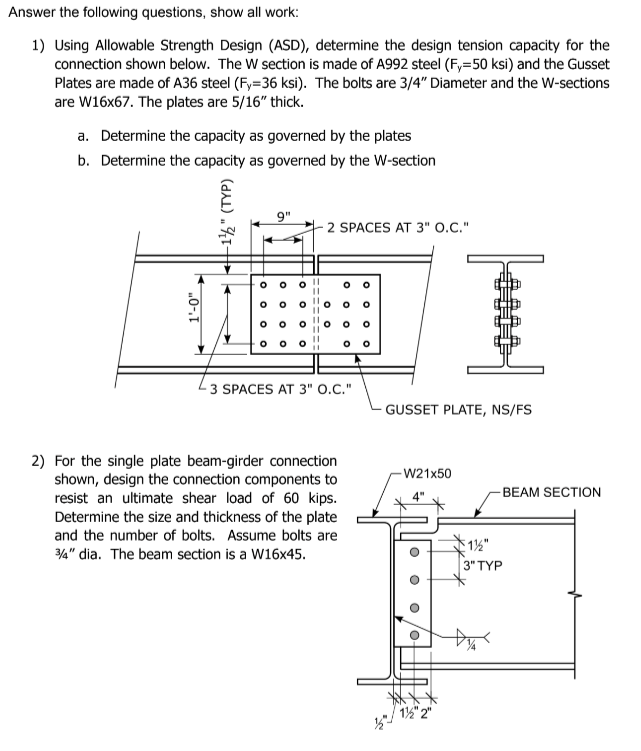 Answer the following questions, show all work:

1) Using Allowable Strength Design (ASD), determine the design tension capacity for the connection shown below. The W section is made of A992 steel ($F_y$=50 ksi) and the Gusset Plates are made of A36 steel ($F_y$=36 ksi). The bolts are 3/4" Diameter and the W-sections are W16x67. The plates are 5/16" thick.

a. Determine the capacity as governed by the plates

b. Determine the capacity as governed by the W-section

1½" (TYP)

9"

2 SPACES AT 3" O.C."

1'-0"

3 SPACES AT 3" O.C."

GUSSET PLATE, NS/FS

2) For the single plate beam-girder connection shown, design the connection components to resist an ultimate shear load of 60 kips. Determine the size and thickness of the plate and the number of bolts. Assume bolts are ¾" dia. The beam section is a W16x45.

W21x50

4"

BEAM SECTION

1½"

3" TYP

¼

½"

1½" 2"