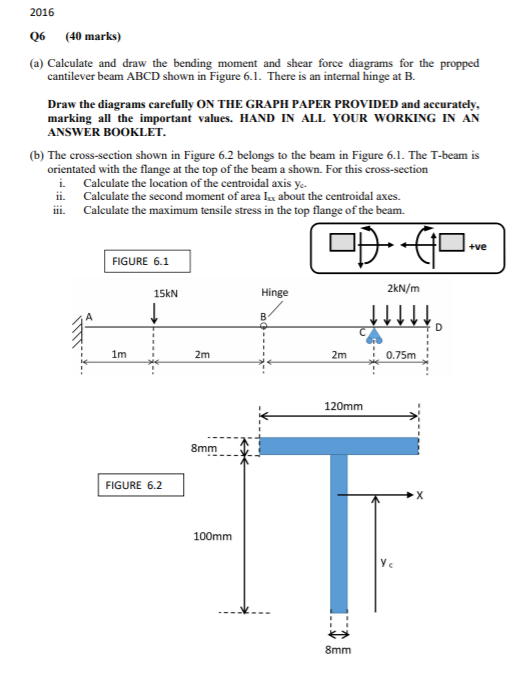 2016

Q6 (40 marks)

(a) Calculate and draw the bending moment and shear force diagrams for the propped cantilever beam ABCD shown in Figure 6.1. There is an internal hinge at B.

Draw the diagrams carefully ON THE GRAPH PAPER PROVIDED and accurately, marking all the important values. HAND IN ALL YOUR WORKING IN AN ANSWER BOOKLET.

(b) The cross-section shown in Figure 6.2 belongs to the beam in Figure 6.1. The T-beam is orientated with the flange at the top of the beam a shown. For this cross-section
i. Calculate the location of the centroidal axis $y_c$.
ii. Calculate the second moment of area $I_{xx}$ about the centroidal axes.
iii. Calculate the maximum tensile stress in the top flange of the beam.

+ve

FIGURE 6.1

15kN

Hinge

2kN/m

A

B

C

D

1m

2m

2m

0.75m

120mm

8mm

FIGURE 6.2

X

100mm

$y_c$

8mm