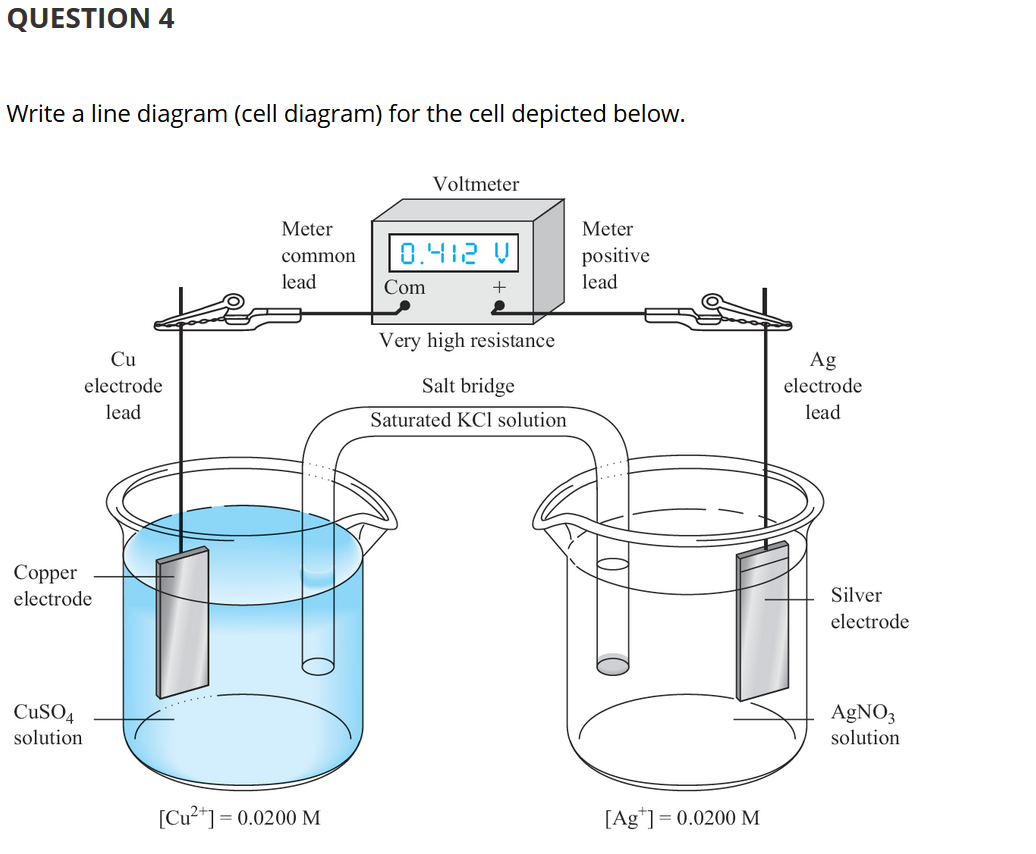 QUESTION 4

Write a line diagram (cell diagram) for the cell depicted below.

Voltmeter

Meter common lead

0.412 V

Com +

Meter positive lead

Very high resistance

Cu electrode lead

Salt bridge

Saturated KCl solution

Ag electrode lead

Copper electrode

Silver electrode

$CuSO_4$ solution

$AgNO_3$ solution

$[Cu^{2+}] = 0.0200$ M

$[Ag^{+}] = 0.0200$ M