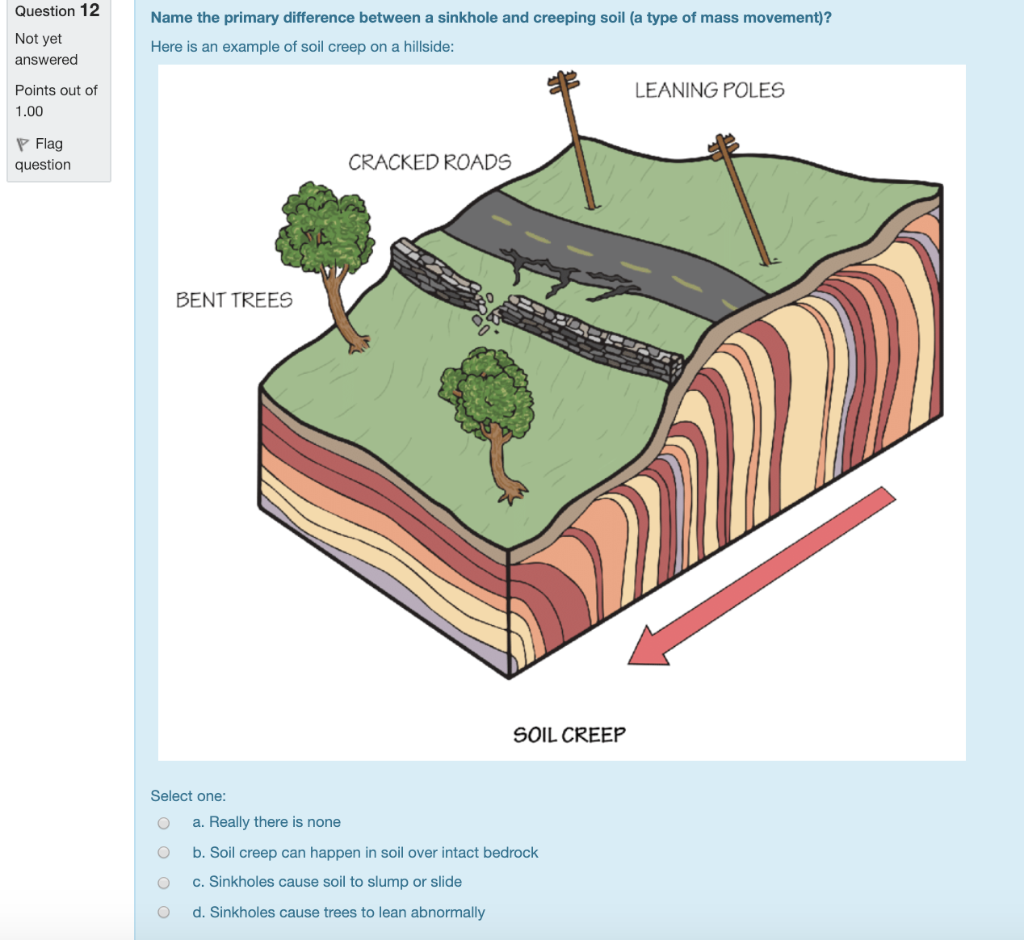 Question 12
Not yet answered
Points out of 1.00
Flag question

Name the primary difference between a sinkhole and creeping soil (a type of mass movement)?

Here is an example of soil creep on a hillside:

LEANING POLES
CRACKED ROADS
BENT TREES
SOIL CREEP

Select one:
a. Really there is none
b. Soil creep can happen in soil over intact bedrock
c. Sinkholes cause soil to slump or slide
d. Sinkholes cause trees to lean abnormally