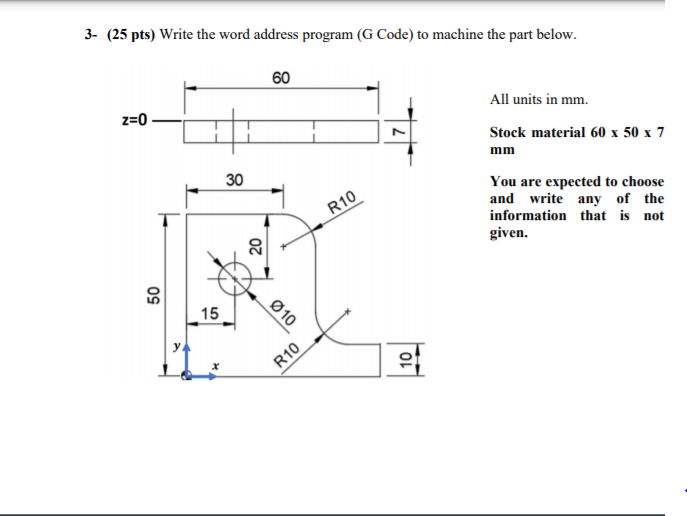 3- (25 pts) Write the word address program (G Code) to machine the part below.

60
z=0
7
30
R10
20
50
15
Ø10
R10
10
y
x

All units in mm.

Stock material 60 x 50 x 7 mm

You are expected to choose and write any of the information that is not given.