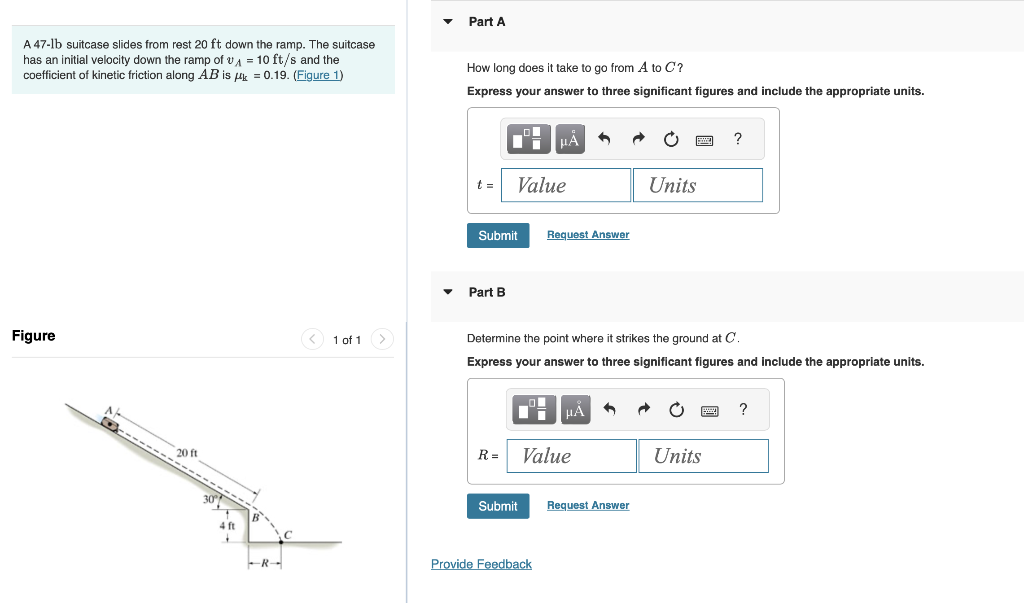 A 47-lb suitcase slides from rest 20 ft down the ramp. The suitcase has an initial velocity down the ramp of $v_A$ = 10 ft/s and the coefficient of kinetic friction along $AB$ is $\mu_k$ = 0.19. (Figure 1)

Figure

1 of 1

A

20 ft

30°

4 ft

B

C

R

Part A

How long does it take to go from $A$ to $C$?

Express your answer to three significant figures and include the appropriate units.

μÅ

?

$t$ = Value Units

Submit Request Answer

Part B

Determine the point where it strikes the ground at $C$.

Express your answer to three significant figures and include the appropriate units.

μÅ

?

$R$ = Value Units

Submit Request Answer

Provide Feedback