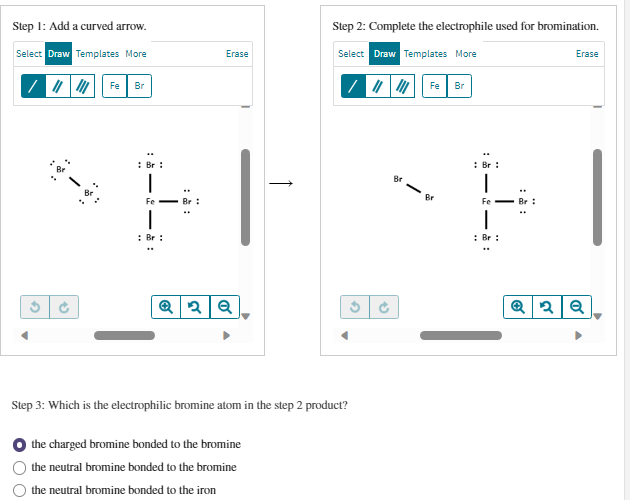 Step 1: Add a curved arrow.

Select Draw Templates More Erase

Fe Br

Br

Br

Br

Fe Br

Br

Step 2: Complete the electrophile used for bromination.

Select Draw Templates More Erase

Fe Br

Br

Br

Br

Fe Br

Br

Step 3: Which is the electrophilic bromine atom in the step 2 product?

the charged bromine bonded to the bromine

the neutral bromine bonded to the bromine

the neutral bromine bonded to the iron