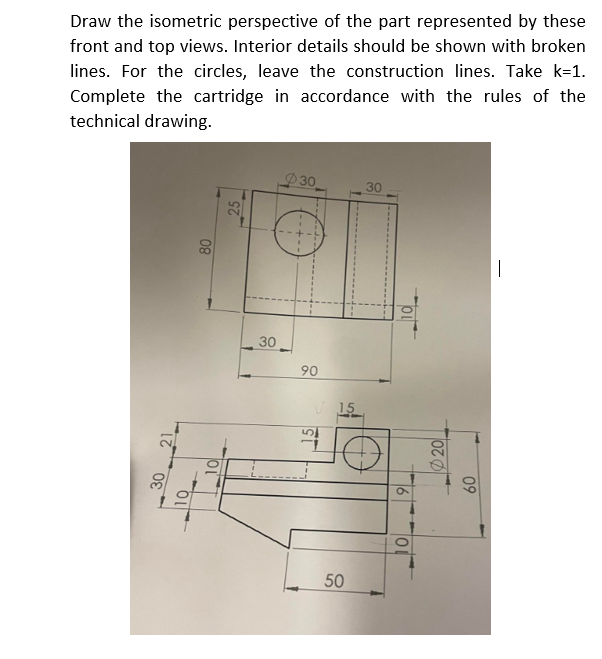 Draw the isometric perspective of the part represented by these front and top views. Interior details should be shown with broken lines. For the circles, leave the construction lines. Take k=1. Complete the cartridge in accordance with the rules of the technical drawing.

$\varnothing 30$
30
25
80
10
30
90
15
15
21
30
10
10
9
$\varnothing 20$
60
10
50