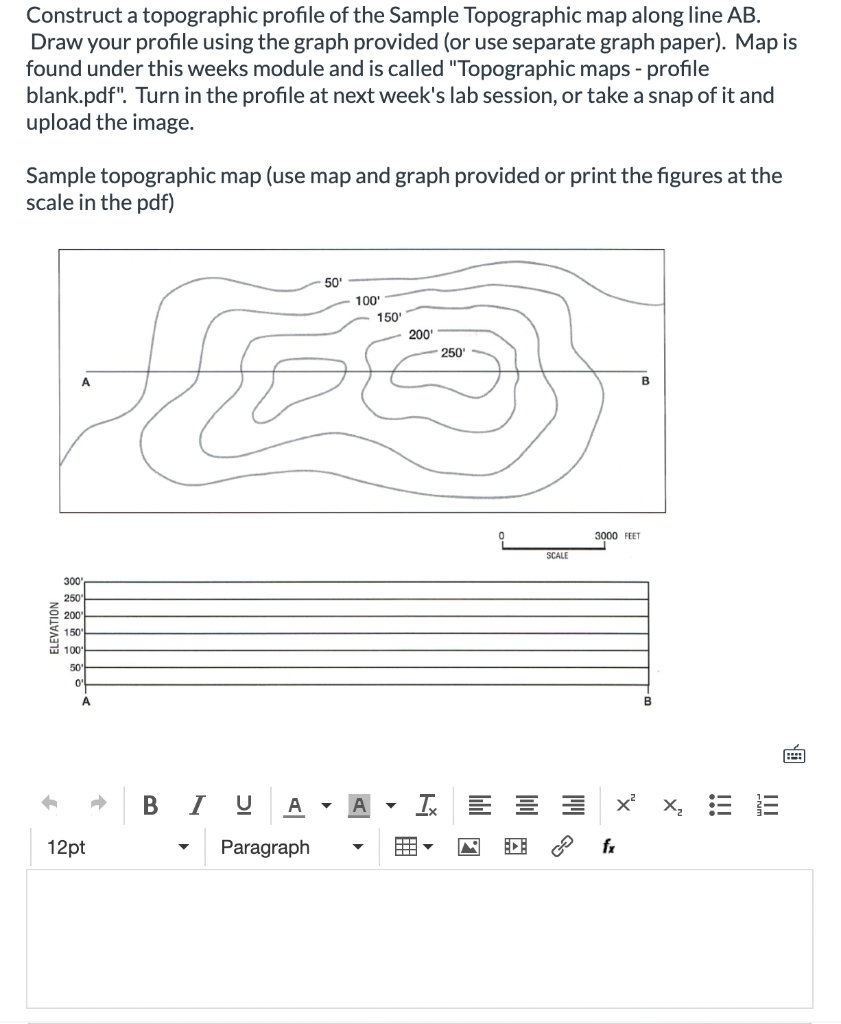 Construct a topographic profile of the Sample Topographic map along line AB. Draw your profile using the graph provided (or use separate graph paper). Map is found under this weeks module and is called "Topographic maps - profile blank.pdf". Turn in the profile at next week's lab session, or take a snap of it and upload the image.

Sample topographic map (use map and graph provided or print the figures at the scale in the pdf)

50'
100'
150'
200'
250'
A
B

0
3000 FEET
SCALE

ELEVATION
300'
250'
200'
150'
100'
50'
0'
A
B

B I U A A $T_x$ $x^2$ $x_2$

12pt
Paragraph
$f_x$