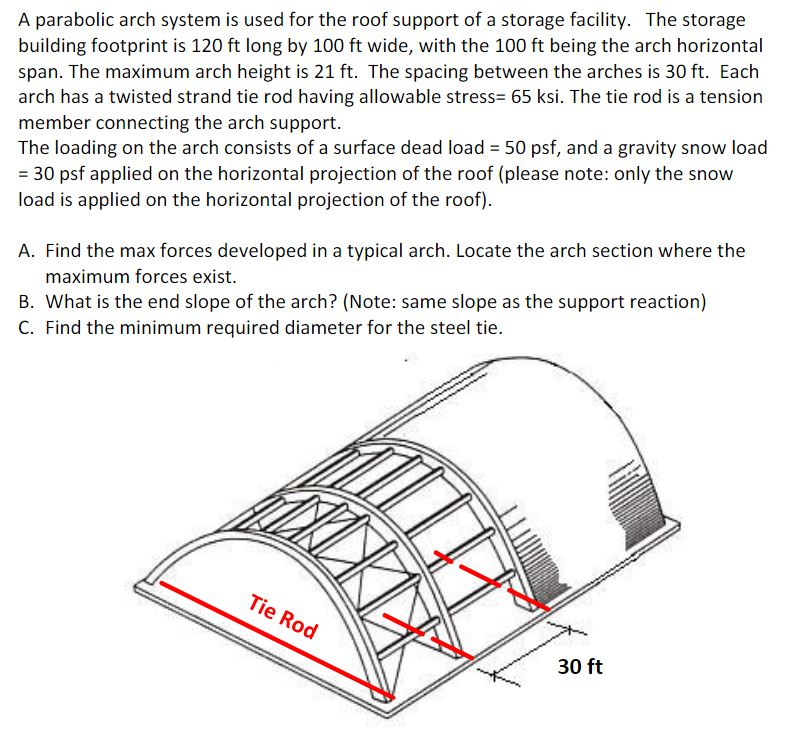 A parabolic arch system is used for the roof support of a storage facility. The storage building footprint is 120 ft long by 100 ft wide, with the 100 ft being the arch horizontal span. The maximum arch height is 21 ft. The spacing between the arches is 30 ft. Each arch has a twisted strand tie rod having allowable stress= 65 ksi. The tie rod is a tension member connecting the arch support.
The loading on the arch consists of a surface dead load = 50 psf, and a gravity snow load = 30 psf applied on the horizontal projection of the roof (please note: only the snow load is applied on the horizontal projection of the roof).

A. Find the max forces developed in a typical arch. Locate the arch section where the maximum forces exist.
B. What is the end slope of the arch? (Note: same slope as the support reaction)
C. Find the minimum required diameter for the steel tie.

Tie Rod

30 ft