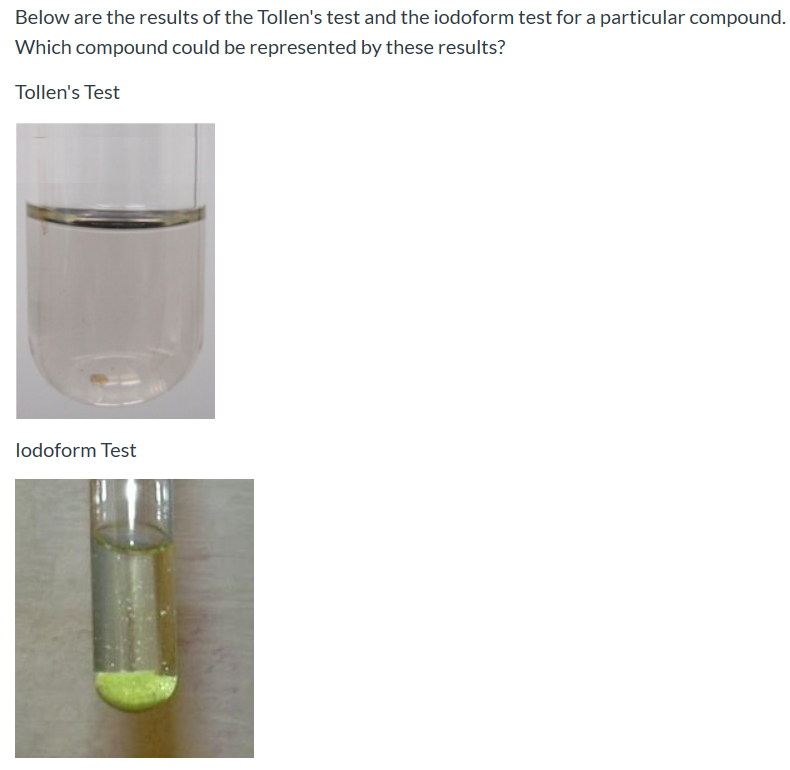 Below are the results of the Tollen's test and the iodoform test for a particular compound. Which compound could be represented by these results?

Tollen's Test

Iodoform Test