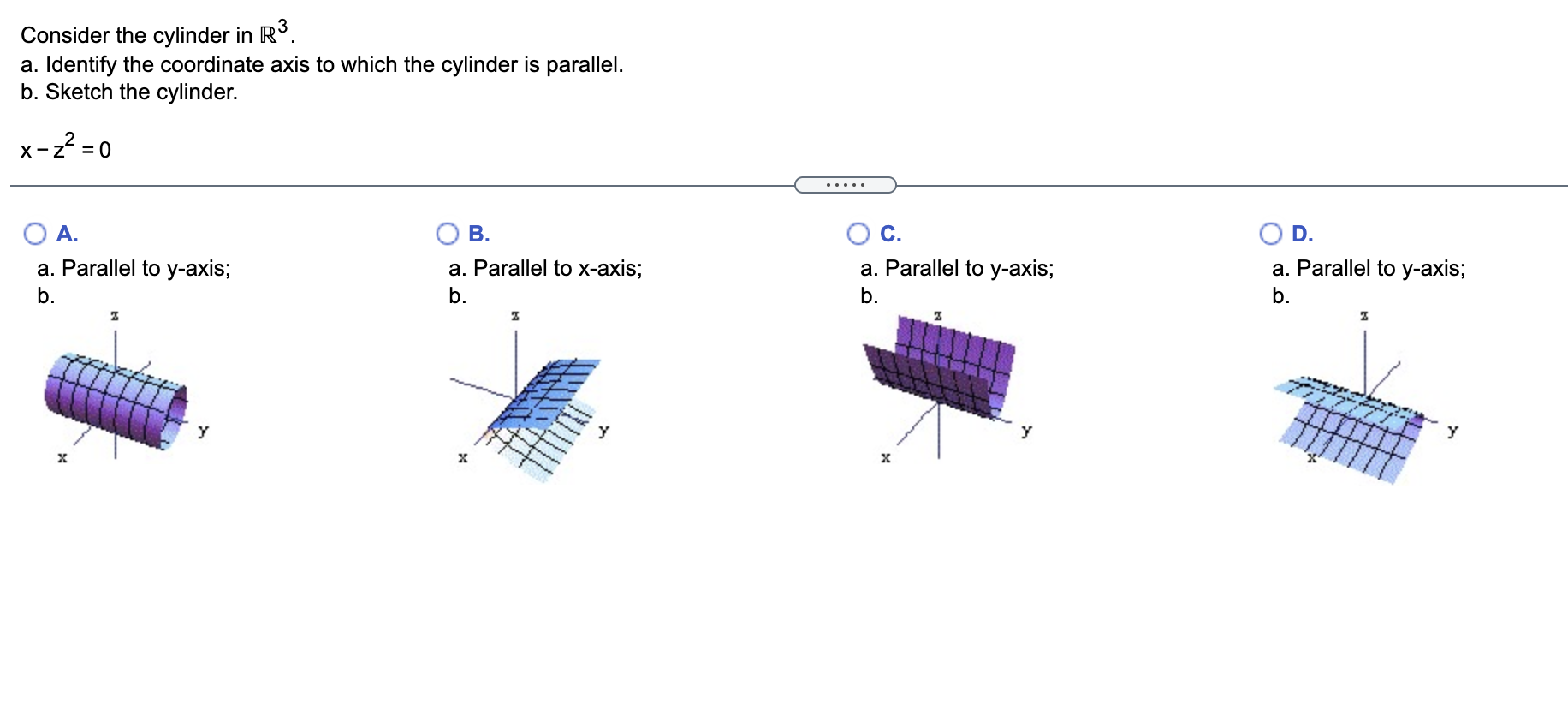 Consider the cylinder in $\mathbb{R}^3$.
a. Identify the coordinate axis to which the cylinder is parallel.
b. Sketch the cylinder.

$x - z^2 = 0$

.....

A.
a. Parallel to y-axis;
b.
z
y
x

B.
a. Parallel to x-axis;
b.
z
y
x

C.
a. Parallel to y-axis;
b.
z
y
x

D.
a. Parallel to y-axis;
b.
z
y
x