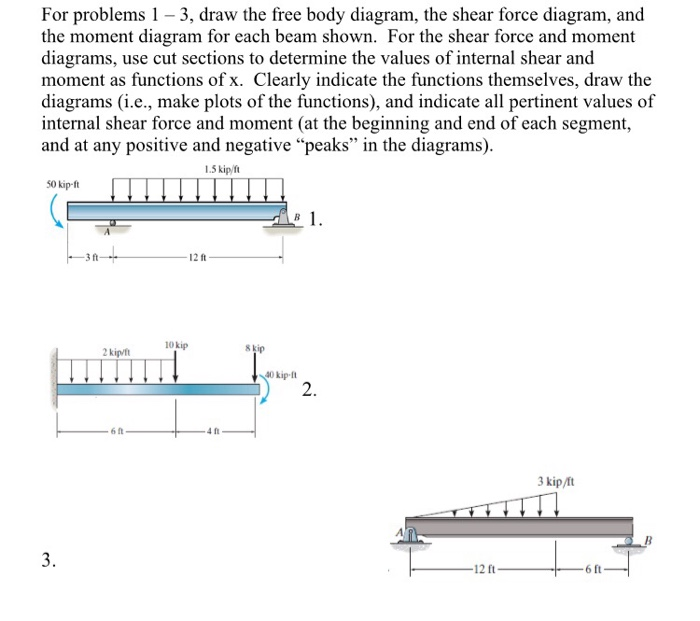 For problems 1 – 3, draw the free body diagram, the shear force diagram, and the moment diagram for each beam shown. For the shear force and moment diagrams, use cut sections to determine the values of internal shear and moment as functions of x. Clearly indicate the functions themselves, draw the diagrams (i.e., make plots of the functions), and indicate all pertinent values of internal shear force and moment (at the beginning and end of each segment, and at any positive and negative "peaks" in the diagrams).

1.5 kip/ft
50 kip·ft
A
B
1.
3 ft
12 ft

2 kip/ft
10 kip
8 kip
40 kip·ft
2.
6 ft
4 ft

3 kip/ft
A
B
3.
12 ft
6 ft