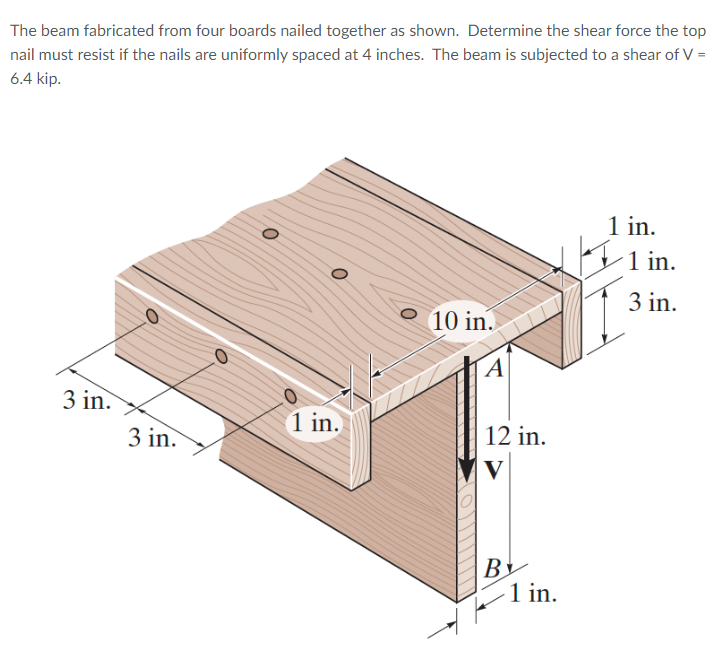 The beam fabricated from four boards nailed together as shown. Determine the shear force the top nail must resist if the nails are uniformly spaced at 4 inches. The beam is subjected to a shear of V = 6.4 kip.

1 in.
1 in.
3 in.
10 in.
A
3 in.
3 in.
1 in.
12 in.
V
B
1 in.