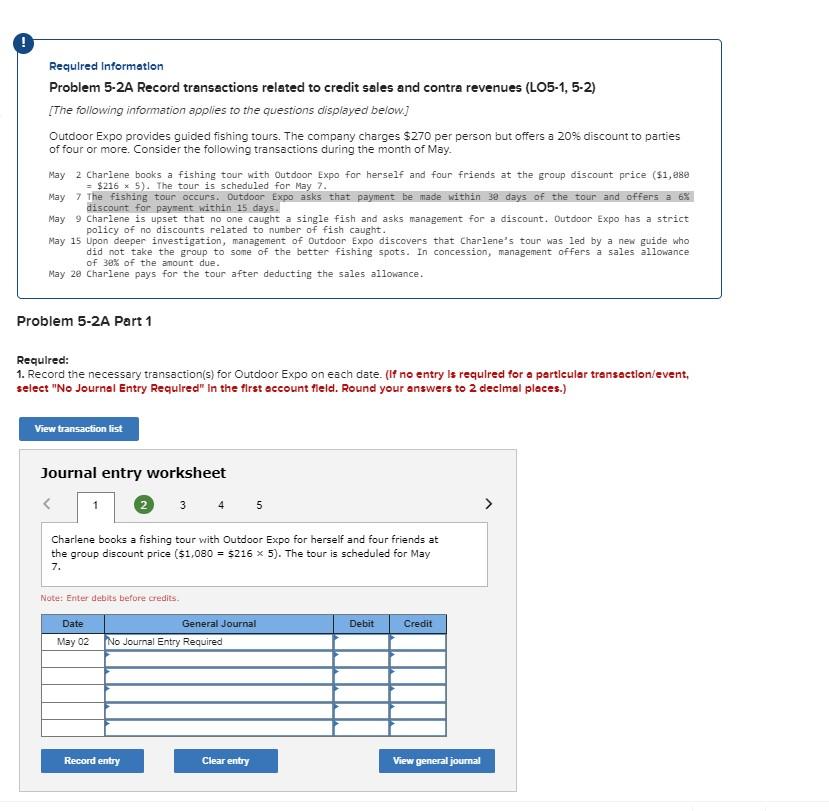 !

Required Information

Problem 5-2A Record transactions related to credit sales and contra revenues (LO5-1, 5-2)

[The following information applies to the questions displayed below.]

Outdoor Expo provides guided fishing tours. The company charges $270 per person but offers a 20% discount to parties of four or more. Consider the following transactions during the month of May.

May 2 Charlene books a fishing tour with Outdoor Expo for herself and four friends at the group discount price ($1,080 = $216 × 5). The tour is scheduled for May 7.
May 7 The fishing tour occurs. Outdoor Expo asks that payment be made within 30 days of the tour and offers a 6% discount for payment within 15 days.
May 9 Charlene is upset that no one caught a single fish and asks management for a discount. Outdoor Expo has a strict policy of no discounts related to number of fish caught.
May 15 Upon deeper investigation, management of Outdoor Expo discovers that Charlene's tour was led by a new guide who did not take the group to some of the better fishing spots. In concession, management offers a sales allowance of 30% of the amount due.
May 20 Charlene pays for the tour after deducting the sales allowance.

Problem 5-2A Part 1

Required:
1. Record the necessary transaction(s) for Outdoor Expo on each date. (If no entry is required for a particular transaction/event, select "No Journal Entry Required" in the first account field. Round your answers to 2 decimal places.)

View transaction list

Journal entry worksheet

< 1 2 3 4 5 >

Charlene books a fishing tour with Outdoor Expo for herself and four friends at the group discount price ($1,080 = $216 × 5). The tour is scheduled for May 7.

Note: Enter debits before credits.

| Date | General Journal | Debit | Credit |
|---|---|---|---|
| May 02 | No Journal Entry Required | | |
| | | | |
| | | | |
| | | | |
| | | | |
| | | | |

Record entry Clear entry View general journal