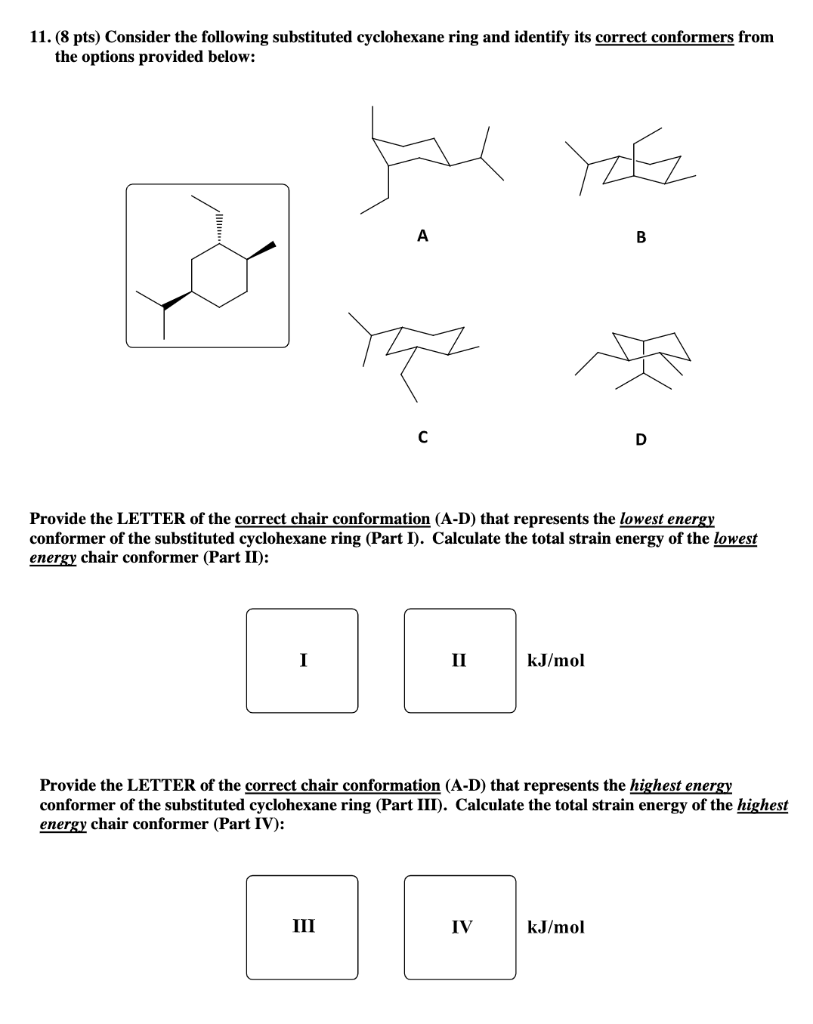 11. (8 pts) Consider the following substituted cyclohexane ring and identify its correct conformers from the options provided below:

A

B

C

D

Provide the LETTER of the correct chair conformation (A-D) that represents the lowest energy conformer of the substituted cyclohexane ring (Part I). Calculate the total strain energy of the lowest energy chair conformer (Part II):

I

II

kJ/mol

Provide the LETTER of the correct chair conformation (A-D) that represents the highest energy conformer of the substituted cyclohexane ring (Part III). Calculate the total strain energy of the highest energy chair conformer (Part IV):

III

IV

kJ/mol