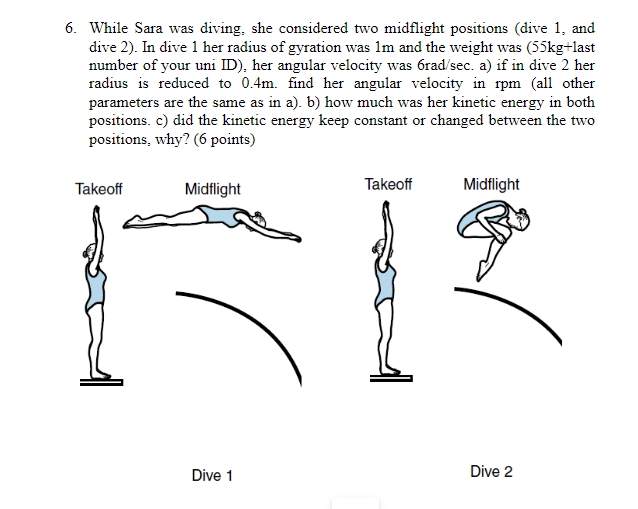 6. While Sara was diving, she considered two midflight positions (dive 1, and dive 2). In dive 1 her radius of gyration was 1m and the weight was (55kg+last number of your uni ID), her angular velocity was 6rad/sec. a) if in dive 2 her radius is reduced to 0.4m. find her angular velocity in rpm (all other parameters are the same as in a). b) how much was her kinetic energy in both positions. c) did the kinetic energy keep constant or changed between the two positions, why? (6 points)

Takeoff

Midflight

Takeoff

Midflight

Dive 1

Dive 2