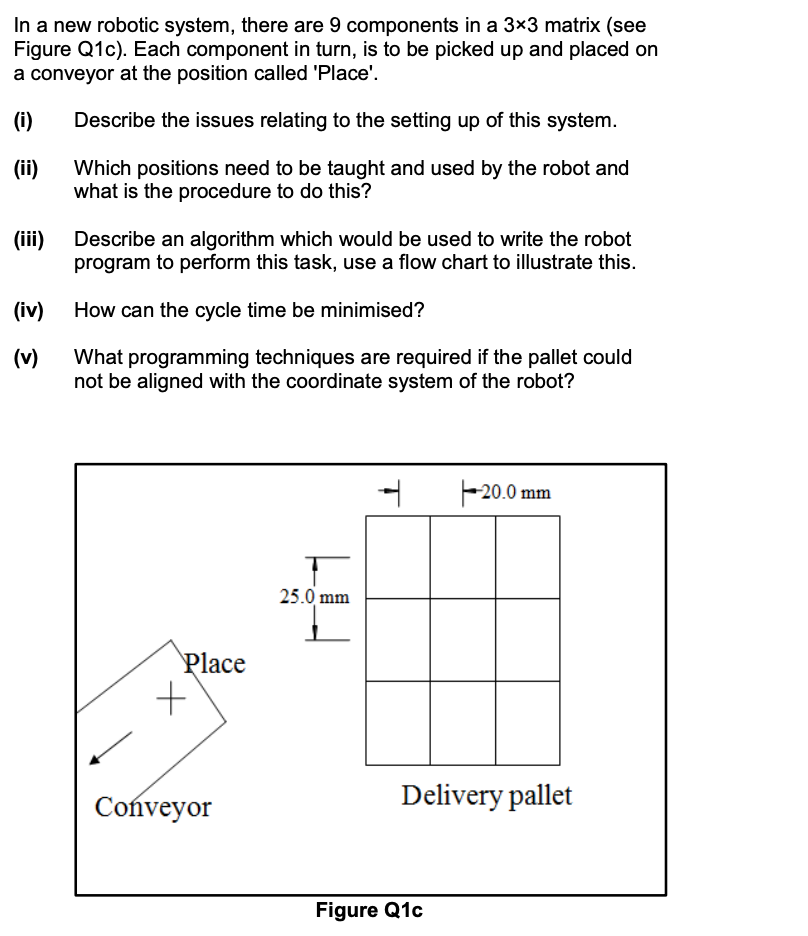 In a new robotic system, there are 9 components in a 3×3 matrix (see Figure Q1c). Each component in turn, is to be picked up and placed on a conveyor at the position called 'Place'.

(i) Describe the issues relating to the setting up of this system.

(ii) Which positions need to be taught and used by the robot and what is the procedure to do this?

(iii) Describe an algorithm which would be used to write the robot program to perform this task, use a flow chart to illustrate this.

(iv) How can the cycle time be minimised?

(v) What programming techniques are required if the pallet could not be aligned with the coordinate system of the robot?

20.0 mm

25.0 mm

Place

Conveyor

Delivery pallet

Figure Q1c