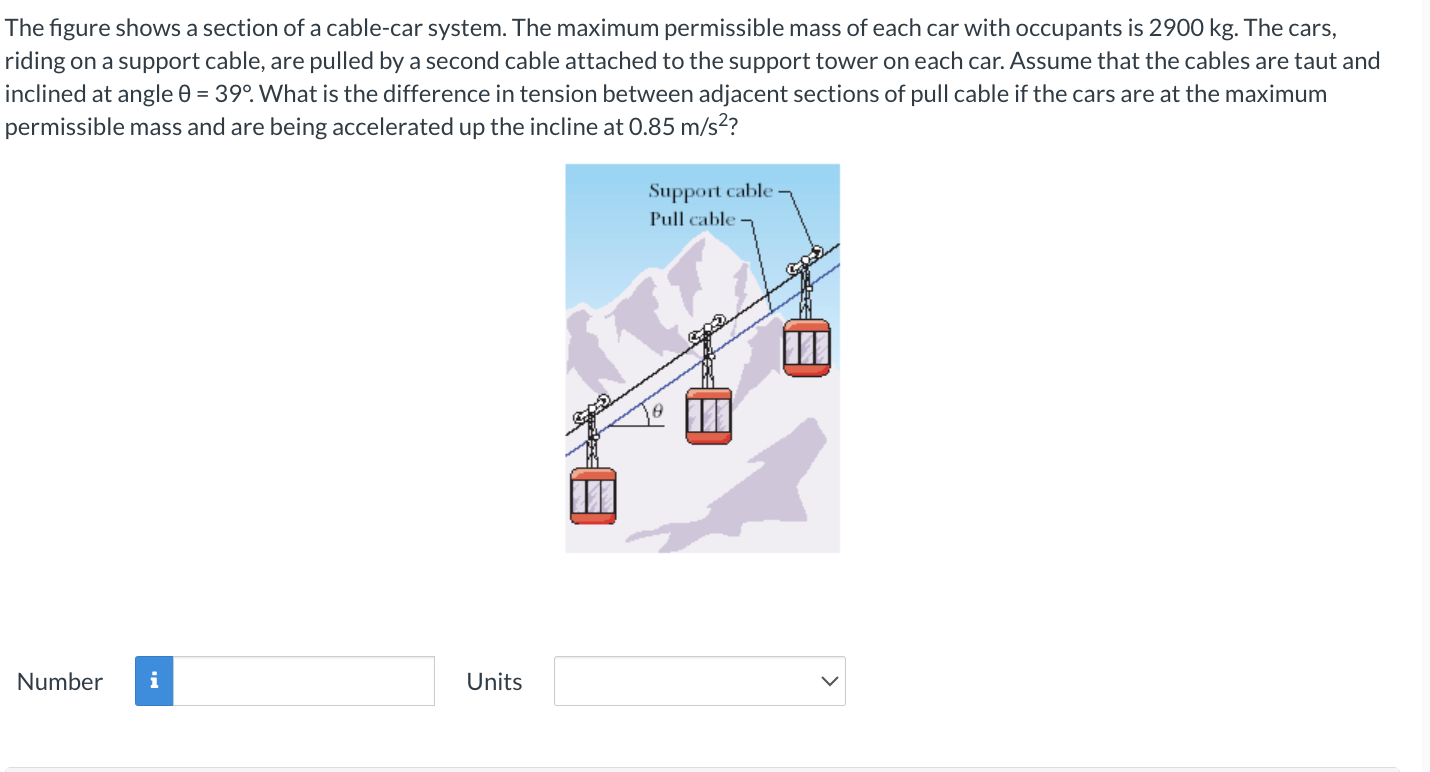 The figure shows a section of a cable-car system. The maximum permissible mass of each car with occupants is 2900 kg. The cars, riding on a support cable, are pulled by a second cable attached to the support tower on each car. Assume that the cables are taut and inclined at angle $\theta = 39°$. What is the difference in tension between adjacent sections of pull cable if the cars are at the maximum permissible mass and are being accelerated up the incline at 0.85 $m/s^2$?

Support cable
Pull cable
$\theta$

Number i

Units