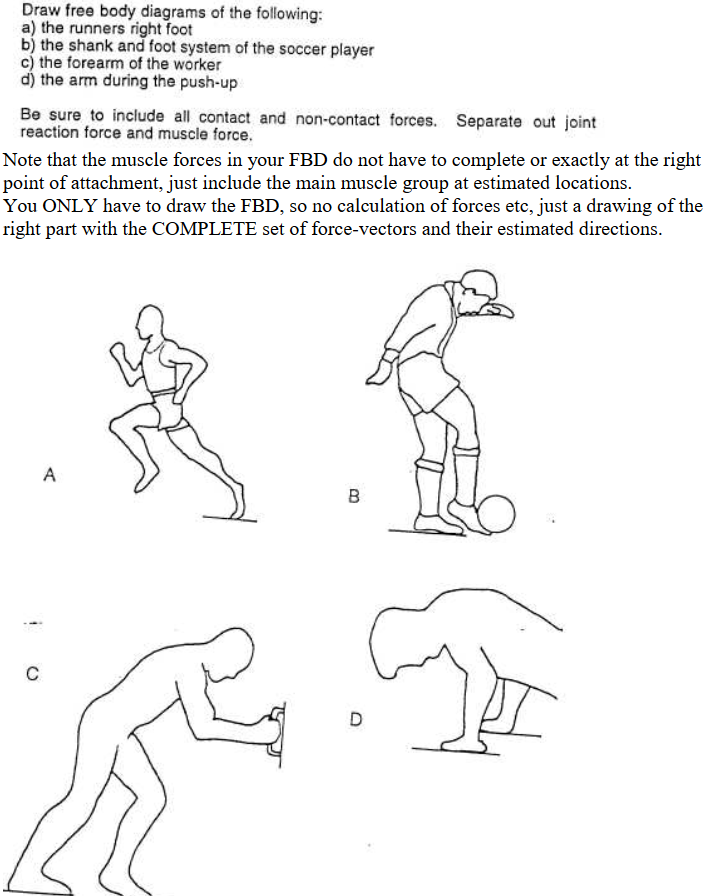 Draw free body diagrams of the following:
a) the runners right foot
b) the shank and foot system of the soccer player
c) the forearm of the worker
d) the arm during the push-up

Be sure to include all contact and non-contact forces. Separate out joint reaction force and muscle force.

Note that the muscle forces in your FBD do not have to complete or exactly at the right point of attachment, just include the main muscle group at estimated locations.
You ONLY have to draw the FBD, so no calculation of forces etc, just a drawing of the right part with the COMPLETE set of force-vectors and their estimated directions.

A

B

C

D