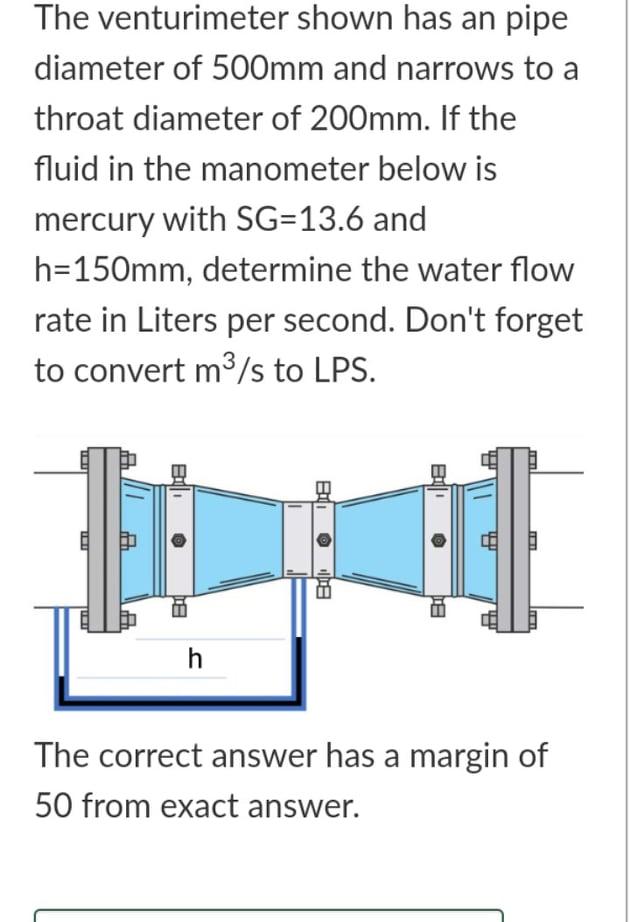 The venturimeter shown has an pipe diameter of 500mm and narrows to a throat diameter of 200mm. If the fluid in the manometer below is mercury with SG=13.6 and h=150mm, determine the water flow rate in Liters per second. Don't forget to convert $m^3/s$ to LPS.

h

The correct answer has a margin of 50 from exact answer.