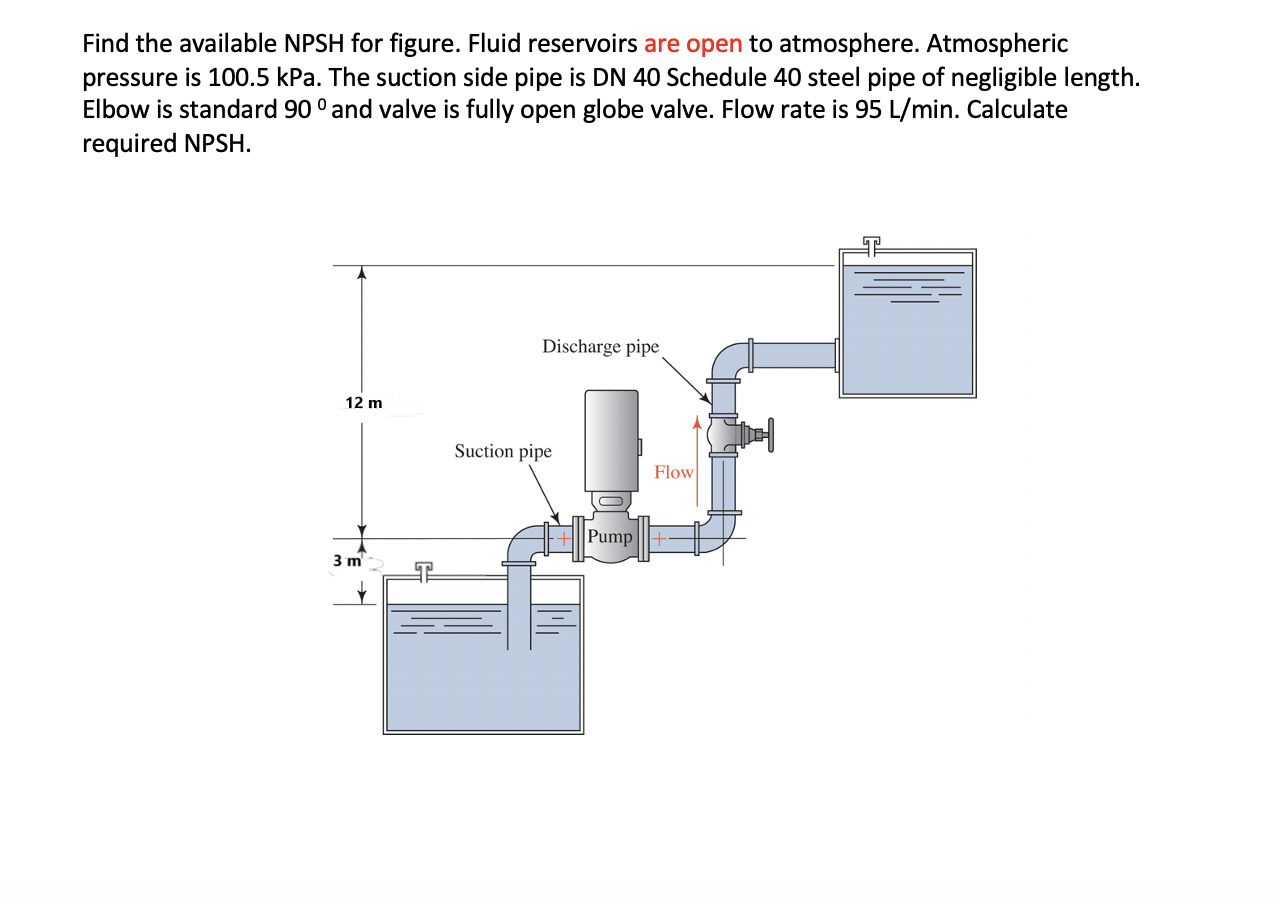 Find the available NPSH for figure. Fluid reservoirs are open to atmosphere. Atmospheric pressure is 100.5 kPa. The suction side pipe is DN 40 Schedule 40 steel pipe of negligible length. Elbow is standard 90 $^0$ and valve is fully open globe valve. Flow rate is 95 L/min. Calculate required NPSH.

Discharge pipe

12 m

Suction pipe

Flow

Pump

3 m