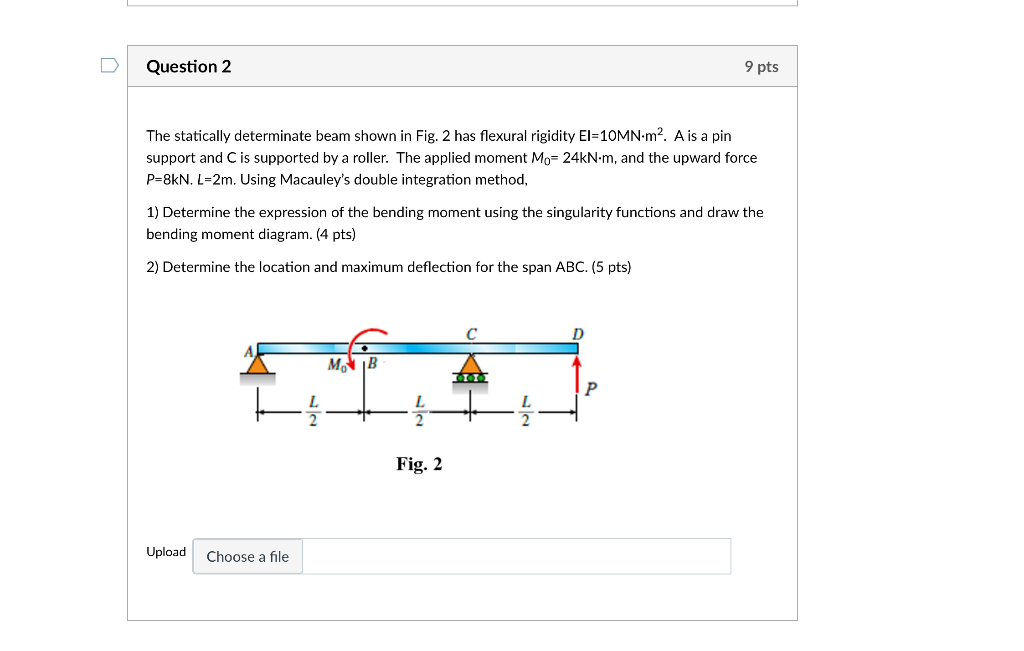 Question 2

9 pts

The statically determinate beam shown in Fig. 2 has flexural rigidity EI=10MN·m$^2$. A is a pin support and C is supported by a roller. The applied moment $M_0$= 24kN·m, and the upward force P=8kN. L=2m. Using Macauley's double integration method,

1) Determine the expression of the bending moment using the singularity functions and draw the bending moment diagram. (4 pts)

2) Determine the location and maximum deflection for the span ABC. (5 pts)

A
$M_0$
B
C
D
P
$\frac{L}{2}$
$\frac{L}{2}$
$\frac{L}{2}$

Fig. 2

Upload

Choose a file