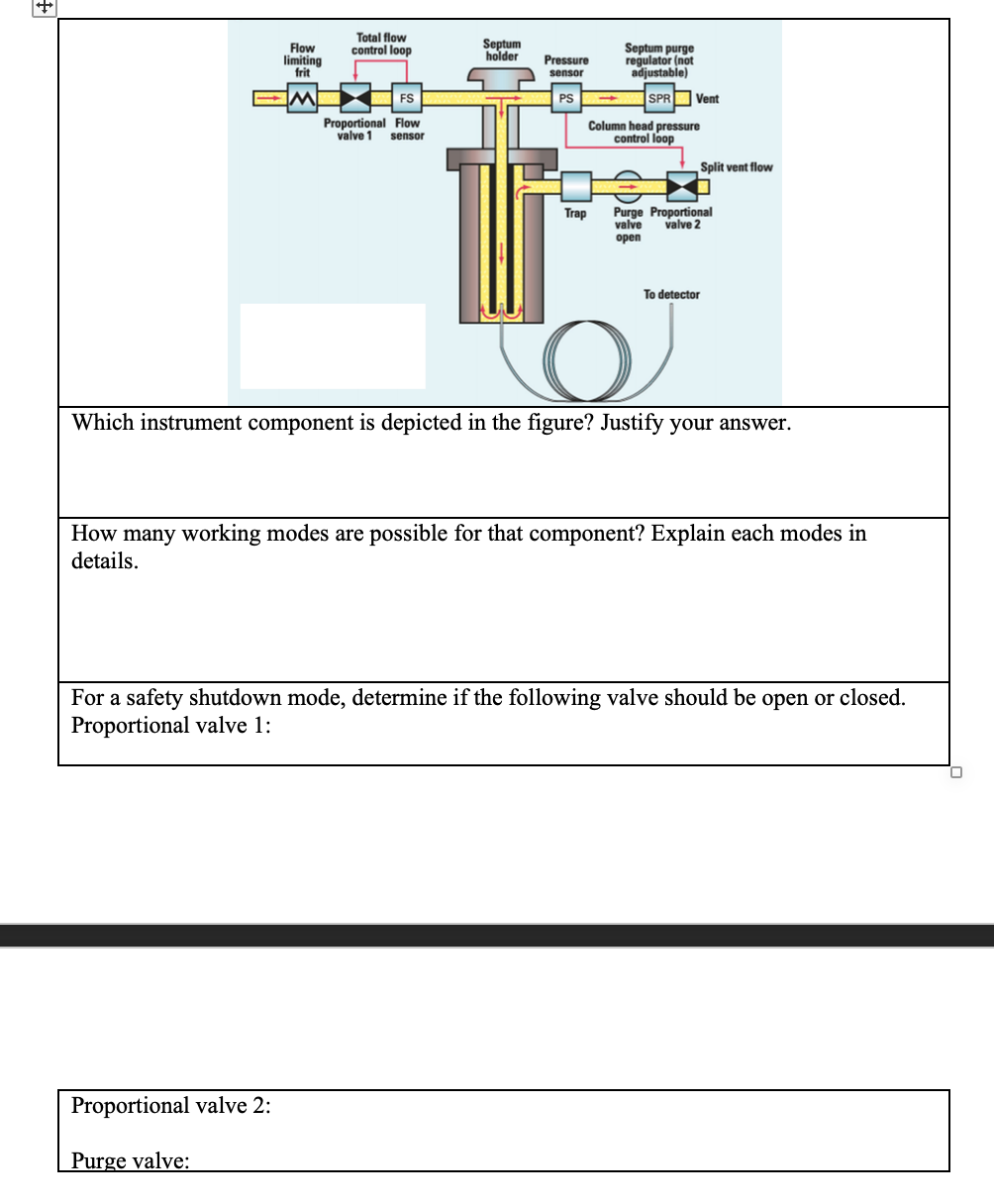 Flow limiting frit

Total flow control loop

Septum holder

Pressure sensor

Septum purge regulator (not adjustable)

FS

PS

SPR

Vent

Proportional valve 1

Flow sensor

Column head pressure control loop

Split vent flow

Trap

Purge valve open

Proportional valve 2

To detector

Which instrument component is depicted in the figure? Justify your answer.

How many working modes are possible for that component? Explain each modes in details.

For a safety shutdown mode, determine if the following valve should be open or closed.
Proportional valve 1:

Proportional valve 2:

Purge valve: