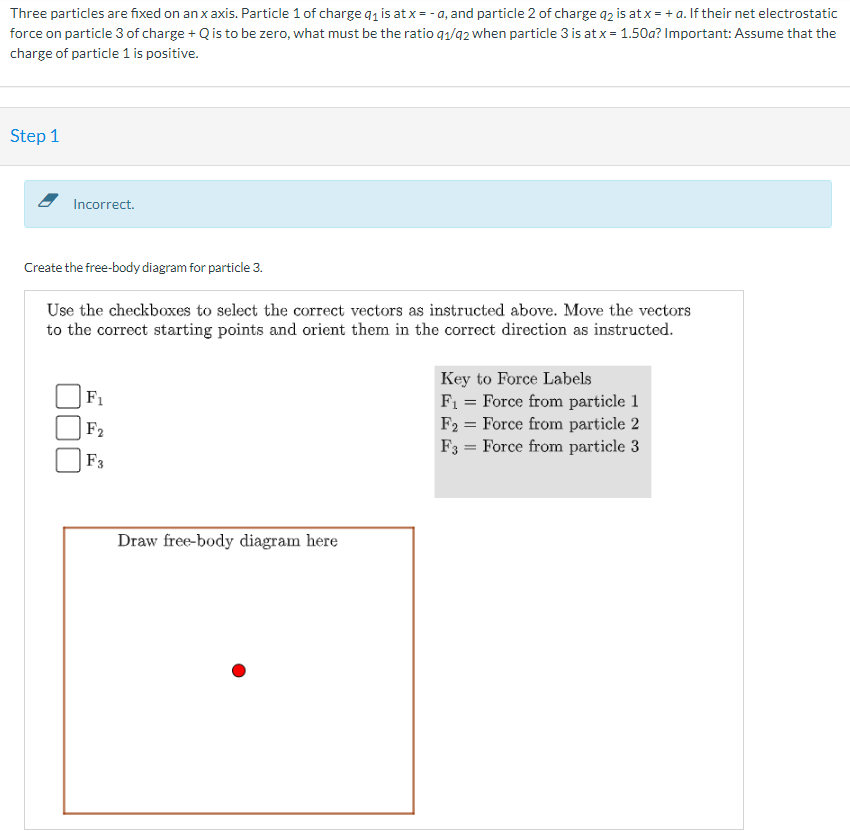 Three particles are fixed on an $x$ axis. Particle 1 of charge $q_1$ is at $x = -a$, and particle 2 of charge $q_2$ is at $x = +a$. If their net electrostatic force on particle 3 of charge $+Q$ is to be zero, what must be the ratio $q_1/q_2$ when particle 3 is at $x = 1.50a$? Important: Assume that the charge of particle 1 is positive.

Step 1

Incorrect.

Create the free-body diagram for particle 3.

Use the checkboxes to select the correct vectors as instructed above. Move the vectors to the correct starting points and orient them in the correct direction as instructed.

$F_1$
$F_2$
$F_3$

Key to Force Labels
$F_1$ = Force from particle 1
$F_2$ = Force from particle 2
$F_3$ = Force from particle 3

Draw free-body diagram here