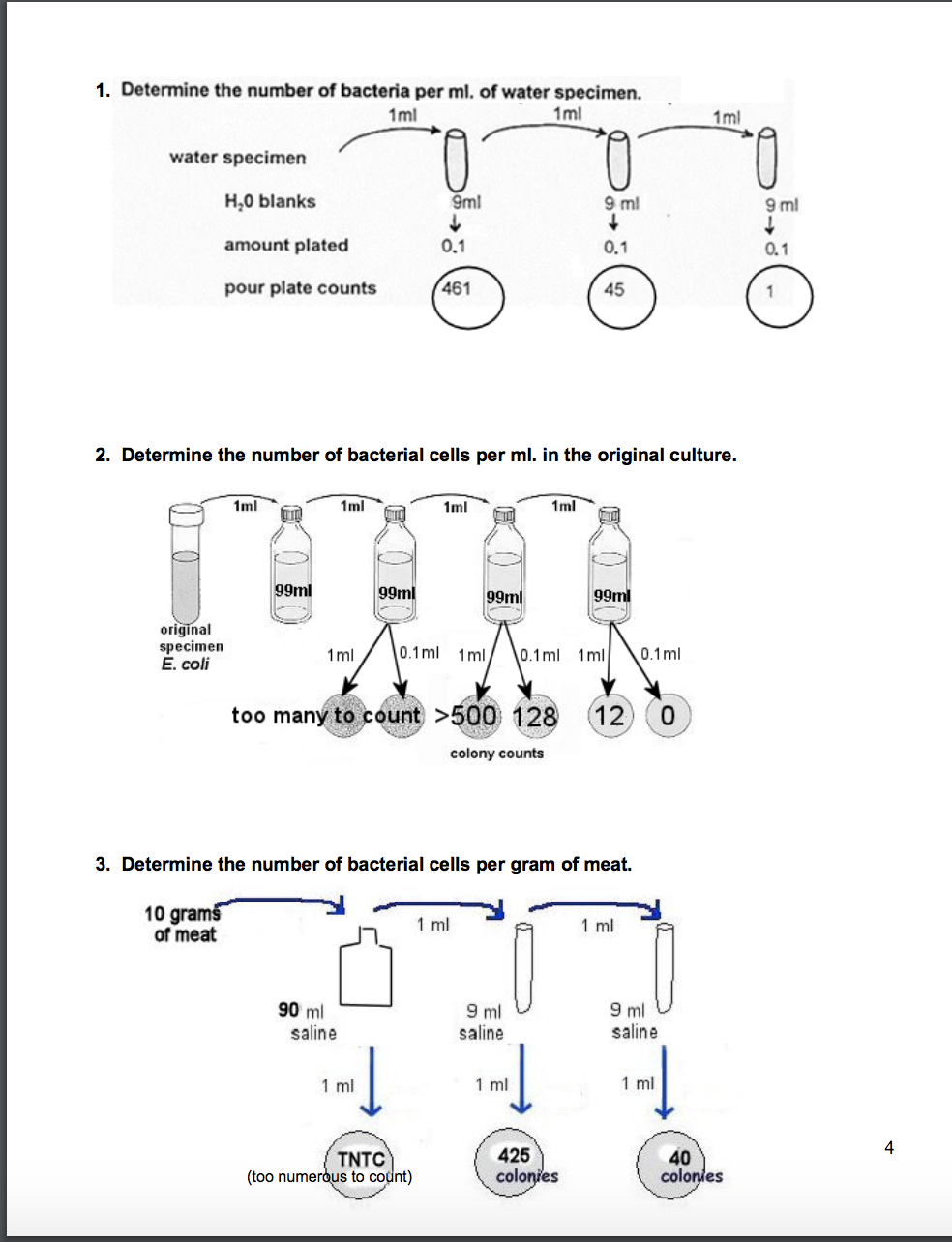 1. Determine the number of bacteria per ml. of water specimen.

1ml 1ml 1ml

water specimen

$H_20$ blanks 9ml 9 ml 9 ml

amount plated 0.1 0.1 0.1

pour plate counts 461 45 1

2. Determine the number of bacterial cells per ml. in the original culture.

1ml 1ml 1ml 1ml

99ml 99ml 99ml 99ml

original specimen E. coli

1ml 0.1ml 1ml 0.1ml 1ml 0.1ml

too many to count >500 128 12 0

colony counts

3. Determine the number of bacterial cells per gram of meat.

10 grams of meat

1 ml 1 ml

90 ml saline 9 ml saline 9 ml saline

1 ml 1 ml 1 ml

TNTC (too numerous to count) 425 colonies 40 colonies

4