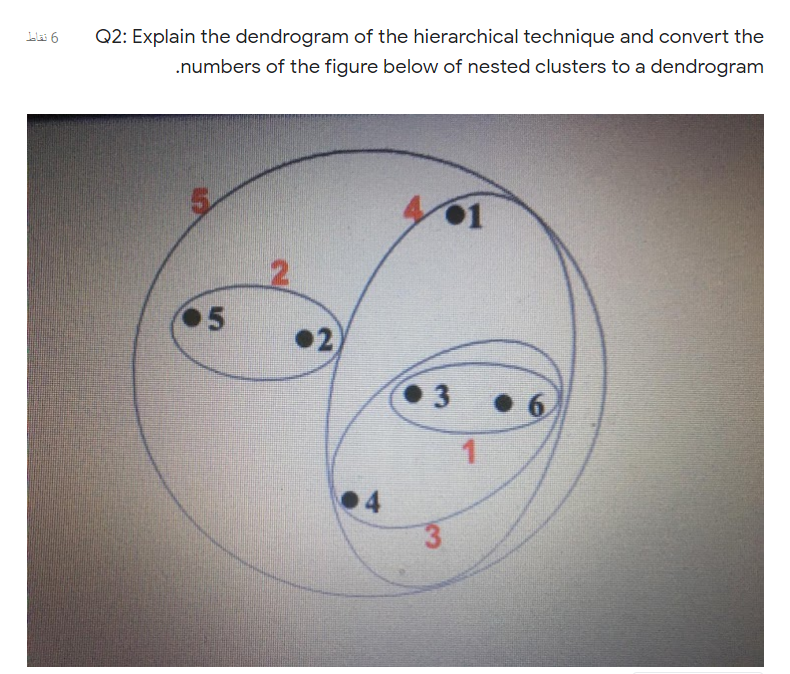 6 نقاط

Q2: Explain the dendrogram of the hierarchical technique and convert the .numbers of the figure below of nested clusters to a dendrogram

5
4
1
2
5
2
3
6
1
4
3