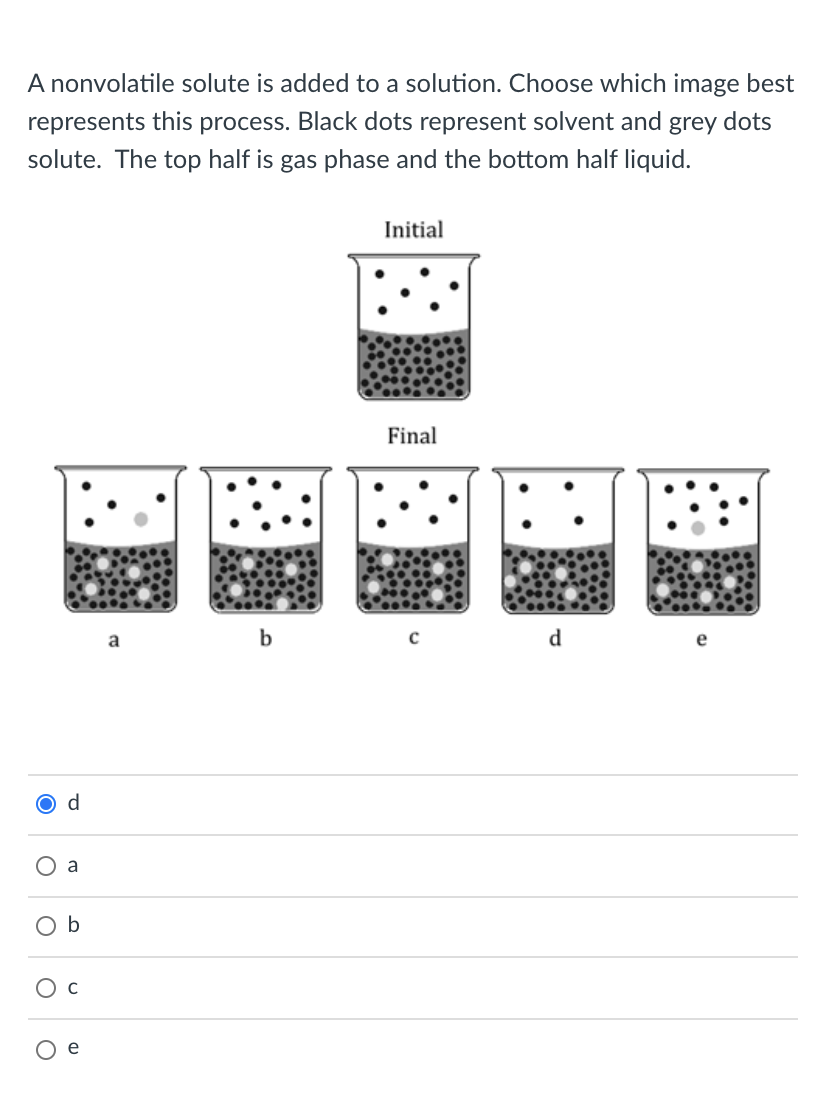 A nonvolatile solute is added to a solution. Choose which image best represents this process. Black dots represent solvent and grey dots solute. The top half is gas phase and the bottom half liquid.

Initial

Final

a

b

c

d

e

d

a

b

c

e