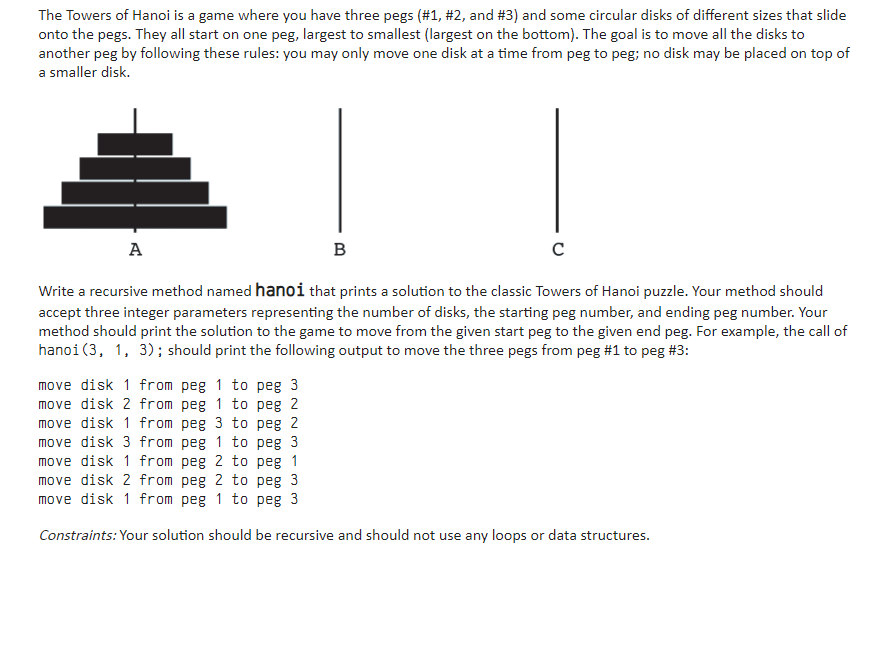 The Towers of Hanoi is a game where you have three pegs (#1, #2, and #3) and some circular disks of different sizes that slide onto the pegs. They all start on one peg, largest to smallest (largest on the bottom). The goal is to move all the disks to another peg by following these rules: you may only move one disk at a time from peg to peg; no disk may be placed on top of a smaller disk.

A B C

Write a recursive method named hanoi that prints a solution to the classic Towers of Hanoi puzzle. Your method should accept three integer parameters representing the number of disks, the starting peg number, and ending peg number. Your method should print the solution to the game to move from the given start peg to the given end peg. For example, the call of hanoi(3, 1, 3); should print the following output to move the three pegs from peg #1 to peg #3:

move disk 1 from peg 1 to peg 3
move disk 2 from peg 1 to peg 2
move disk 1 from peg 3 to peg 2
move disk 3 from peg 1 to peg 3
move disk 1 from peg 2 to peg 1
move disk 2 from peg 2 to peg 3
move disk 1 from peg 1 to peg 3

Constraints: Your solution should be recursive and should not use any loops or data structures.