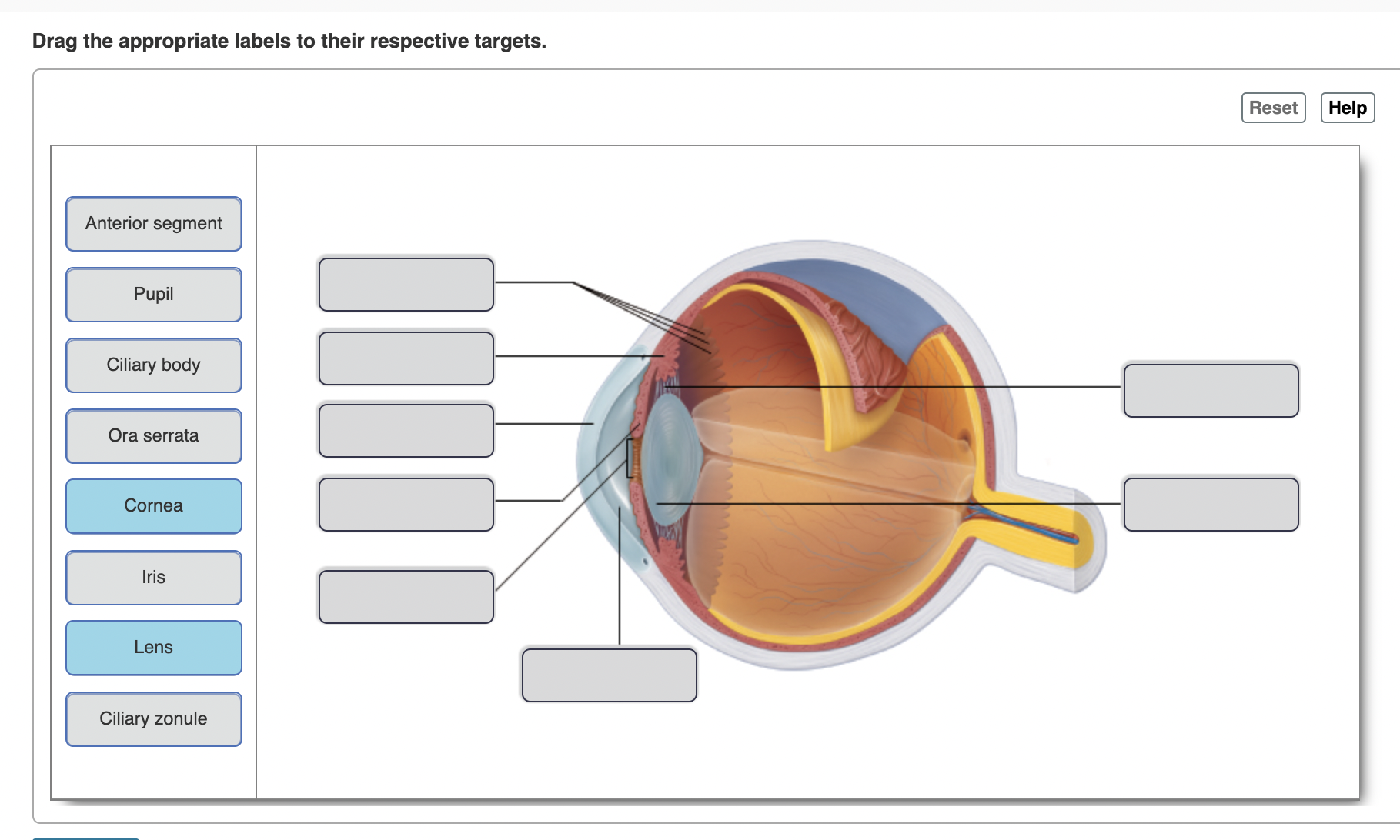 Drag the appropriate labels to their respective targets.

Reset

Help

Anterior segment

Pupil

Ciliary body

Ora serrata

Cornea

Iris

Lens

Ciliary zonule