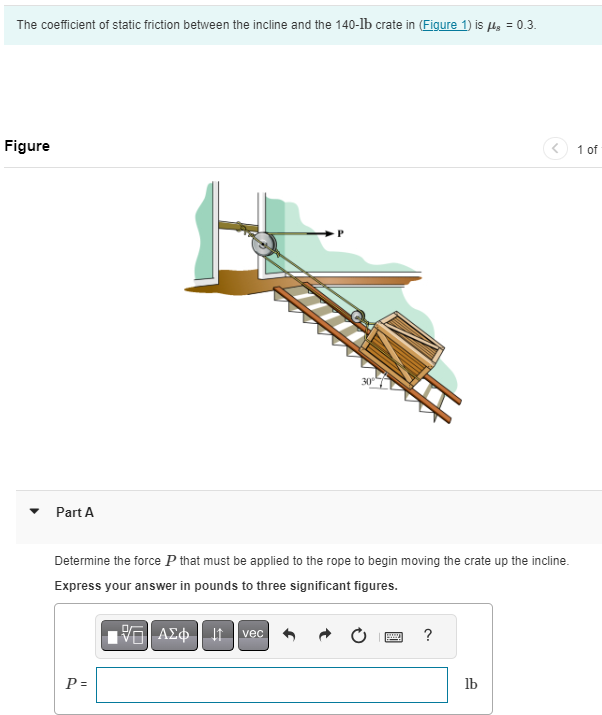 The coefficient of static friction between the incline and the 140-lb crate in (Figure 1) is $\mu_s$ = 0.3.

Figure

1 of

P

30°

Part A

Determine the force $P$ that must be applied to the rope to begin moving the crate up the incline.

Express your answer in pounds to three significant figures.

ΑΣφ

vec

?

$P$ =

lb