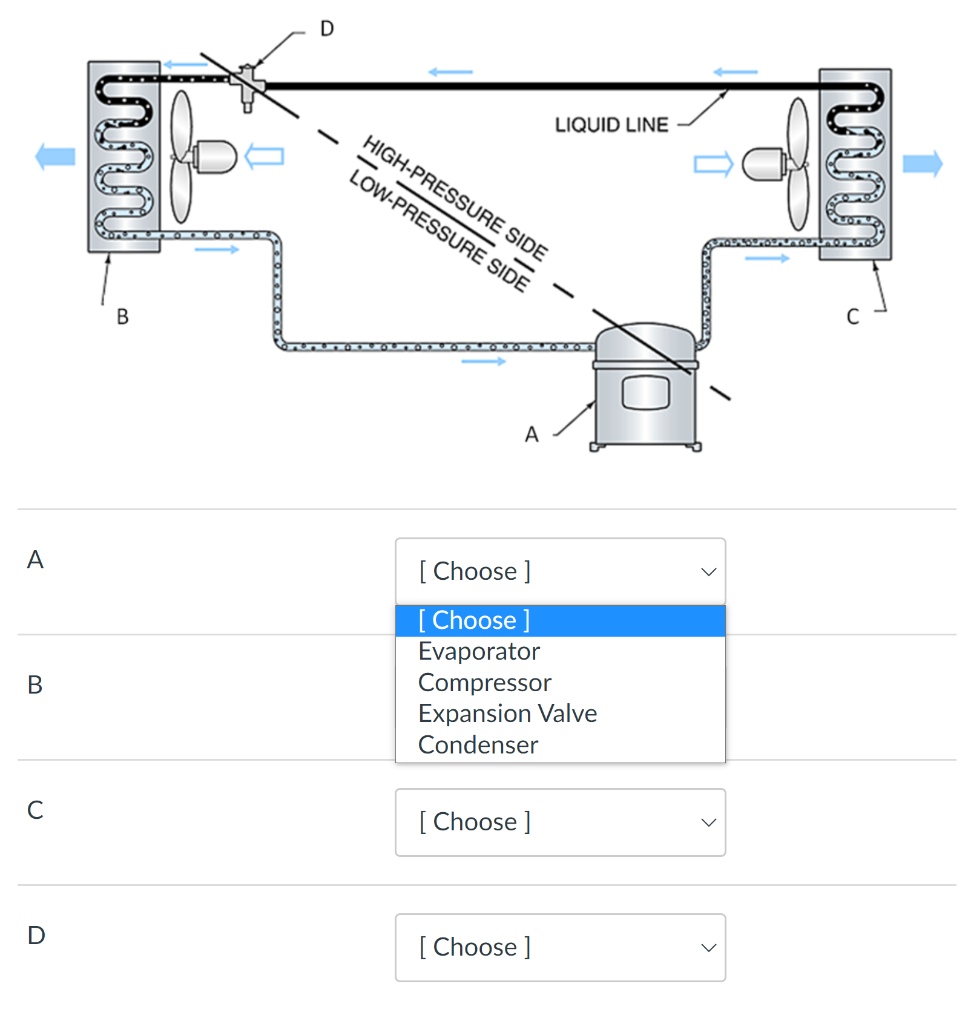 D

LIQUID LINE

HIGH-PRESSURE SIDE
LOW-PRESSURE SIDE

B

C

A

A [ Choose ]

[ Choose ]
Evaporator
Compressor
Expansion Valve
Condenser

B

C [ Choose ]

D [ Choose ]