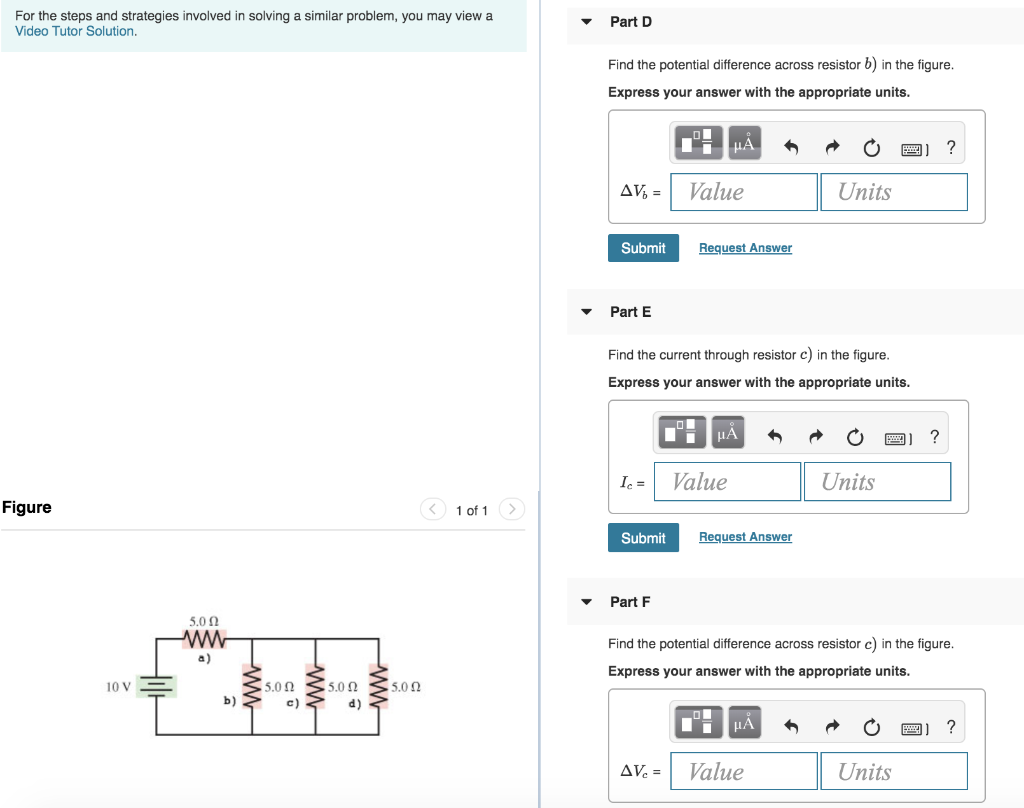 For the steps and strategies involved in solving a similar problem, you may view a Video Tutor Solution.

Figure

1 of 1

5.0 Ω
a)
10 V
b)
5.0 Ω
c)
5.0 Ω
d)
5.0 Ω

Part D

Find the potential difference across resistor $b)$ in the figure.

Express your answer with the appropriate units.

μÅ ?

$\Delta V_b$ = Value Units

Submit Request Answer

Part E

Find the current through resistor $c)$ in the figure.

Express your answer with the appropriate units.

μÅ ?

$I_c$ = Value Units

Submit Request Answer

Part F

Find the potential difference across resistor $c)$ in the figure.

Express your answer with the appropriate units.

μÅ ?

$\Delta V_c$ = Value Units