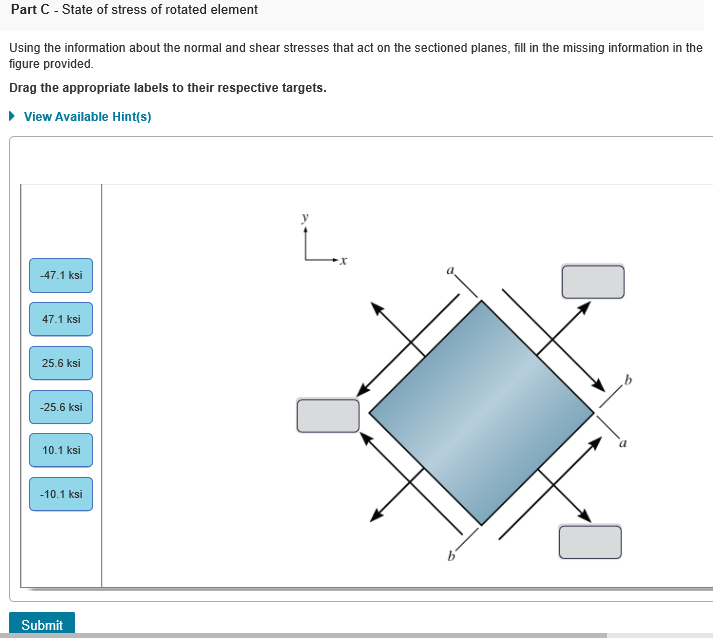 Part C - State of stress of rotated element

Using the information about the normal and shear stresses that act on the sectioned planes, fill in the missing information in the figure provided.

Drag the appropriate labels to their respective targets.

View Available Hint(s)

-47.1 ksi

47.1 ksi

25.6 ksi

-25.6 ksi

10.1 ksi

-10.1 ksi

y

x

a

b

a

b

Submit