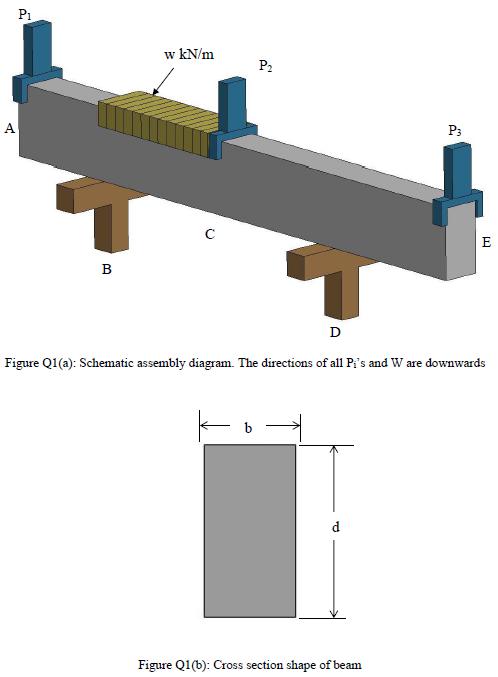 $P_1$

w kN/m

$P_2$

A

$P_3$

C

E

B

D

Figure Q1(a): Schematic assembly diagram. The directions of all $P_i$'s and W are downwards

b

d

Figure Q1(b): Cross section shape of beam