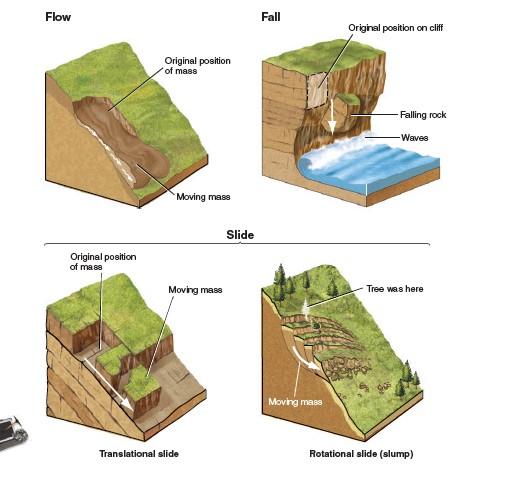 Flow

Original position of mass

Moving mass

Fall

Original position on cliff

Falling rock

Waves

Slide

Original position of mass

Moving mass

Translational slide

Tree was here

Moving mass

Rotational slide (slump)