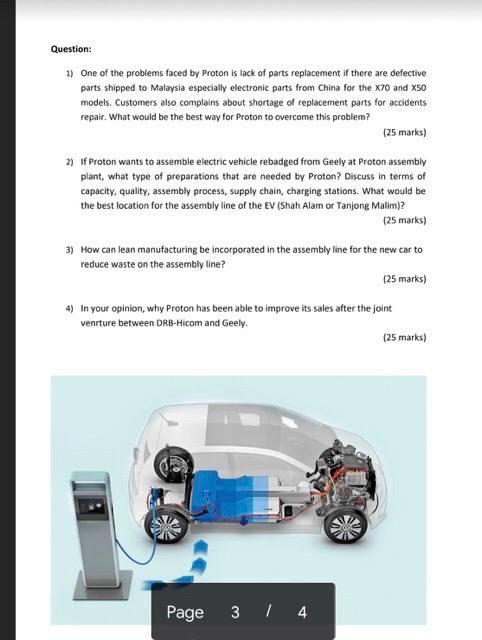 Question:

1) One of the problems faced by Proton is lack of parts replacement if there are defective parts shipped to Malaysia especially electronic parts from China for the X70 and X50 models. Customers also complains about shortage of replacement parts for accidents repair. What would be the best way for Proton to overcome this problem?

(25 marks)

2) If Proton wants to assemble electric vehicle rebadged from Geely at Proton assembly plant, what type of preparations that are needed by Proton? Discuss in terms of capacity, quality, assembly process, supply chain, charging stations. What would be the best location for the assembly line of the EV (Shah Alam or Tanjong Malim)?

(25 marks)

3) How can lean manufacturing be incorporated in the assembly line for the new car to reduce waste on the assembly line?

(25 marks)

4) In your opinion, why Proton has been able to improve its sales after the joint venrture between DRB-Hicom and Geely.

(25 marks)

Page 3 / 4