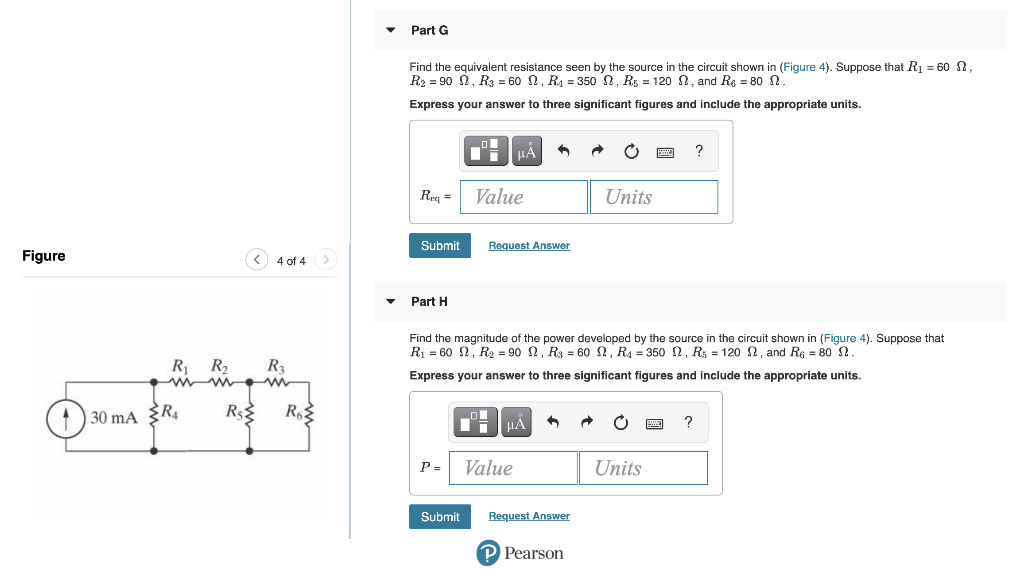 Figure

4 of 4

$R_1$ $R_2$ $R_3$

30 mA $R_4$ $R_5$ $R_6$

Part G

Find the equivalent resistance seen by the source in the circuit shown in (Figure 4). Suppose that $R_1 = 60\ \Omega$, $R_2 = 90\ \Omega$, $R_3 = 60\ \Omega$, $R_4 = 350\ \Omega$, $R_5 = 120\ \Omega$, and $R_6 = 80\ \Omega$.

Express your answer to three significant figures and include the appropriate units.

μÅ ?

$R_{eq}$ = Value Units

Submit Request Answer

Part H

Find the magnitude of the power developed by the source in the circuit shown in (Figure 4). Suppose that $R_1 = 60\ \Omega$, $R_2 = 90\ \Omega$, $R_3 = 60\ \Omega$, $R_4 = 350\ \Omega$, $R_5 = 120\ \Omega$, and $R_6 = 80\ \Omega$.

Express your answer to three significant figures and include the appropriate units.

μÅ ?

$P$ = Value Units

Submit Request Answer

Pearson