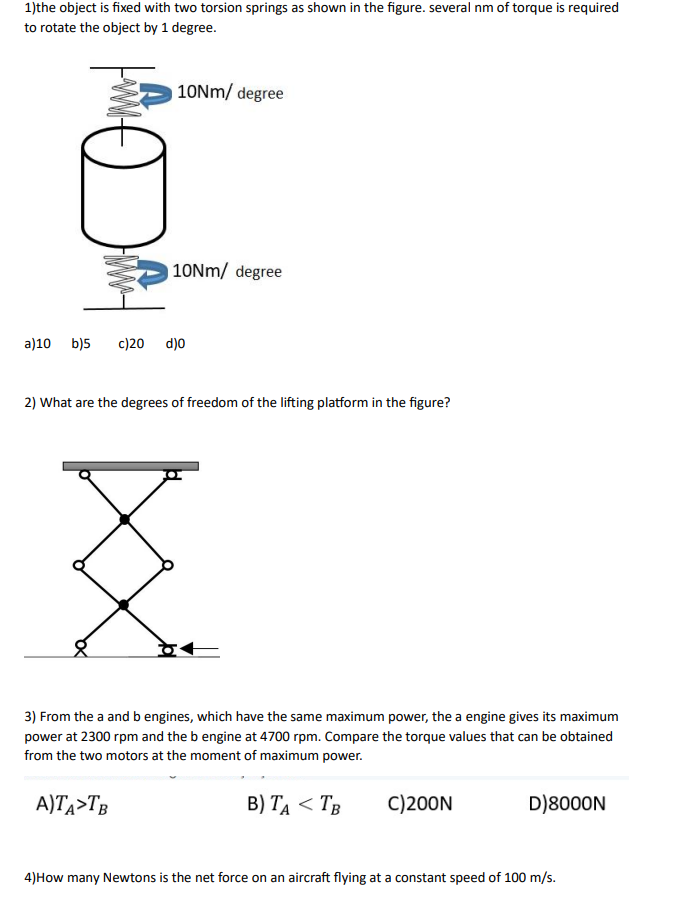 1)the object is fixed with two torsion springs as shown in the figure. several nm of torque is required to rotate the object by 1 degree.

10Nm/ degree

10Nm/ degree

a)10 b)5 c)20 d)0

2) What are the degrees of freedom of the lifting platform in the figure?

3) From the a and b engines, which have the same maximum power, the a engine gives its maximum power at 2300 rpm and the b engine at 4700 rpm. Compare the torque values that can be obtained from the two motors at the moment of maximum power.

A)$T_A$>$T_B$ B) $T_A < T_B$ C)200N D)8000N

4)How many Newtons is the net force on an aircraft flying at a constant speed of 100 m/s.