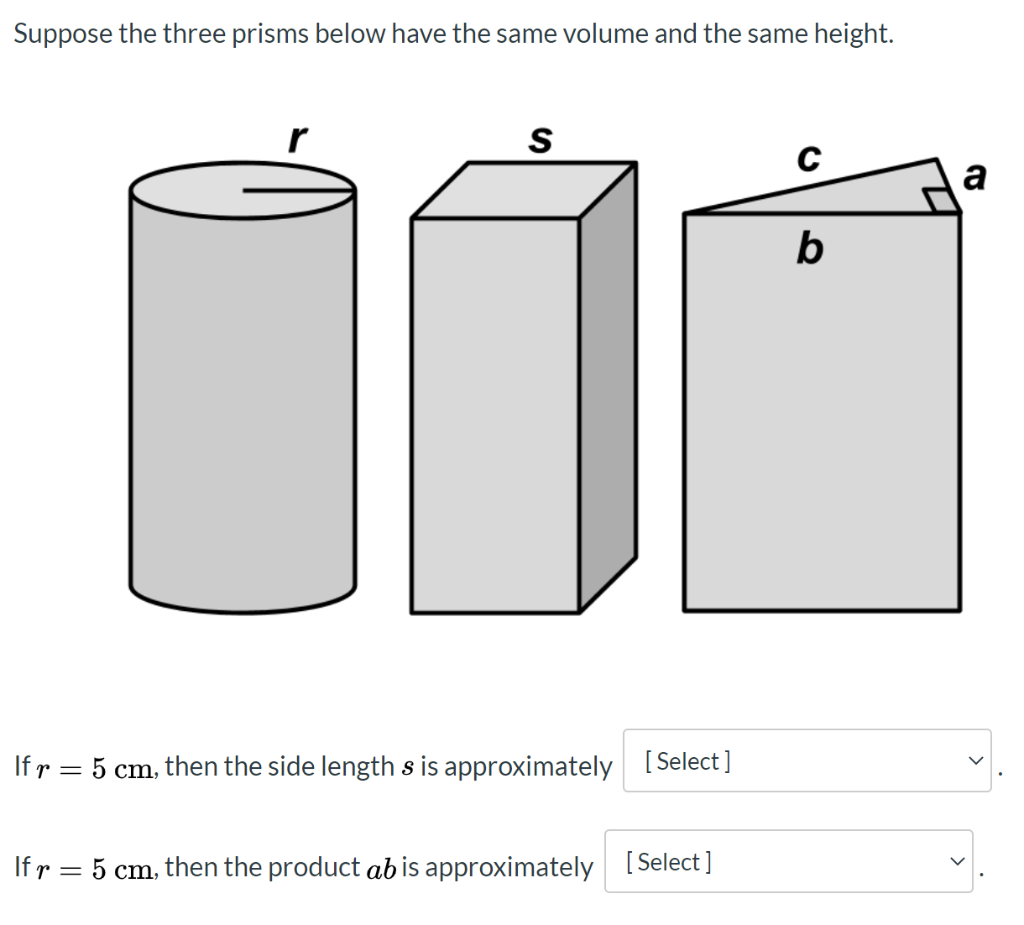 Suppose the three prisms below have the same volume and the same height.

r

s

c

a

b

If $r = 5$ cm, then the side length $s$ is approximately [ Select ] .

If $r = 5$ cm, then the product $ab$ is approximately [ Select ] .