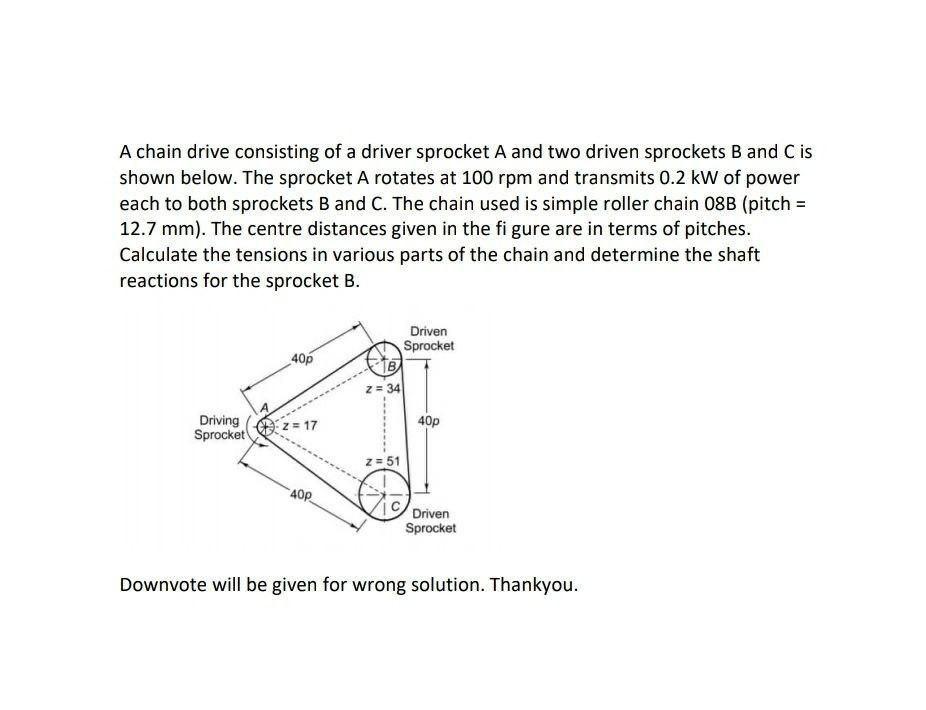 A chain drive consisting of a driver sprocket A and two driven sprockets B and C is shown below. The sprocket A rotates at 100 rpm and transmits 0.2 kW of power each to both sprockets B and C. The chain used is simple roller chain 08B (pitch = 12.7 mm). The centre distances given in the fi gure are in terms of pitches. Calculate the tensions in various parts of the chain and determine the shaft reactions for the sprocket B.

Driven Sprocket
40p
B
z = 34
A
Driving Sprocket
z = 17
40p
z = 51
40p
C
Driven Sprocket

Downvote will be given for wrong solution. Thankyou.