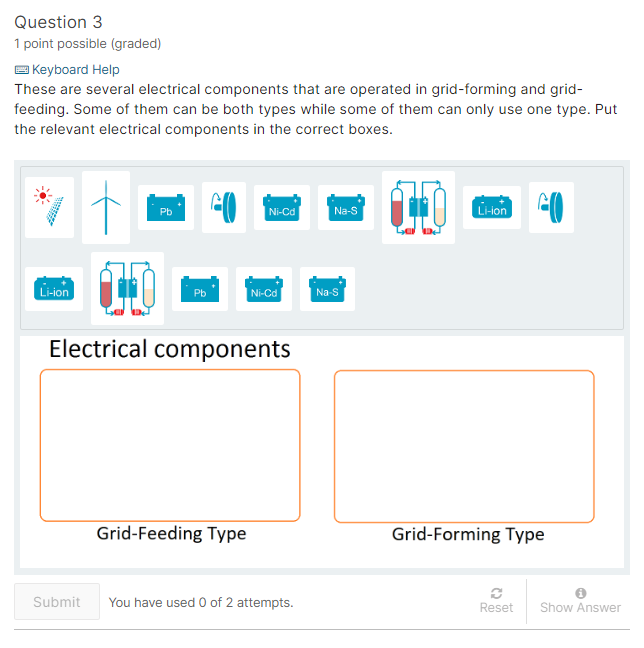 Question 3
1 point possible (graded)

Keyboard Help

These are several electrical components that are operated in grid-forming and grid-feeding. Some of them can be both types while some of them can only use one type. Put the relevant electrical components in the correct boxes.

Pb
Ni-Cd
Na-S
Li-ion
Li-ion
Pb
Ni-Cd
Na-S

Electrical components

Grid-Feeding Type

Grid-Forming Type

Submit
You have used 0 of 2 attempts.
Reset
Show Answer