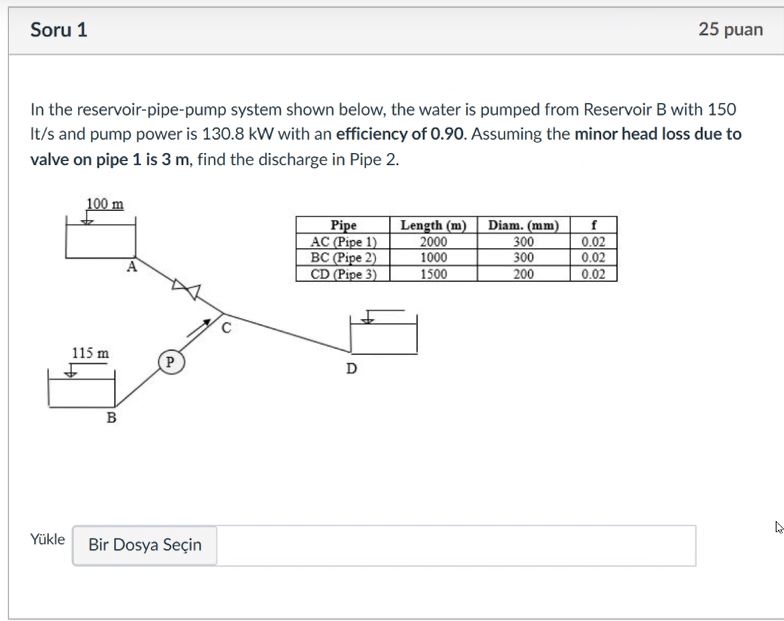 Soru 1

25 puan

In the reservoir-pipe-pump system shown below, the water is pumped from Reservoir B with 150 lt/s and pump power is 130.8 kW with an efficiency of 0.90. Assuming the minor head loss due to valve on pipe 1 is 3 m, find the discharge in Pipe 2.

100 m

A

C

115 m

P

B

D

| Pipe | Length (m) | Diam. (mm) | f |
|---|---|---|---|
| AC (Pipe 1) | 2000 | 300 | 0.02 |
| BC (Pipe 2) | 1000 | 300 | 0.02 |
| CD (Pipe 3) | 1500 | 200 | 0.02 |

Yükle

Bir Dosya Seçin