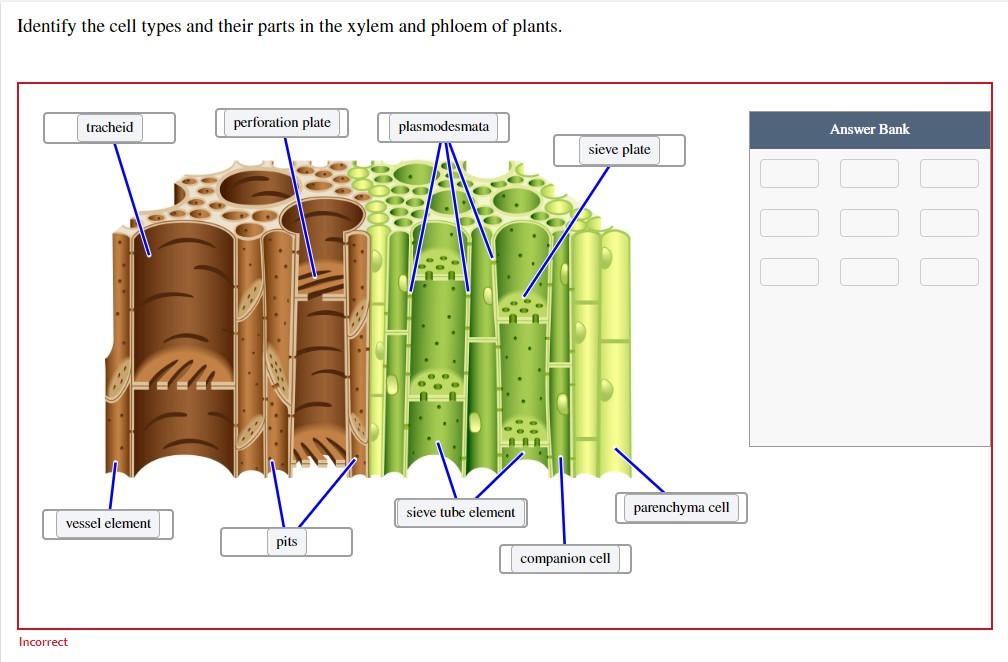 Identify the cell types and their parts in the xylem and phloem of plants.

tracheid

perforation plate

plasmodesmata

sieve plate

Answer Bank

vessel element

pits

sieve tube element

companion cell

parenchyma cell

Incorrect