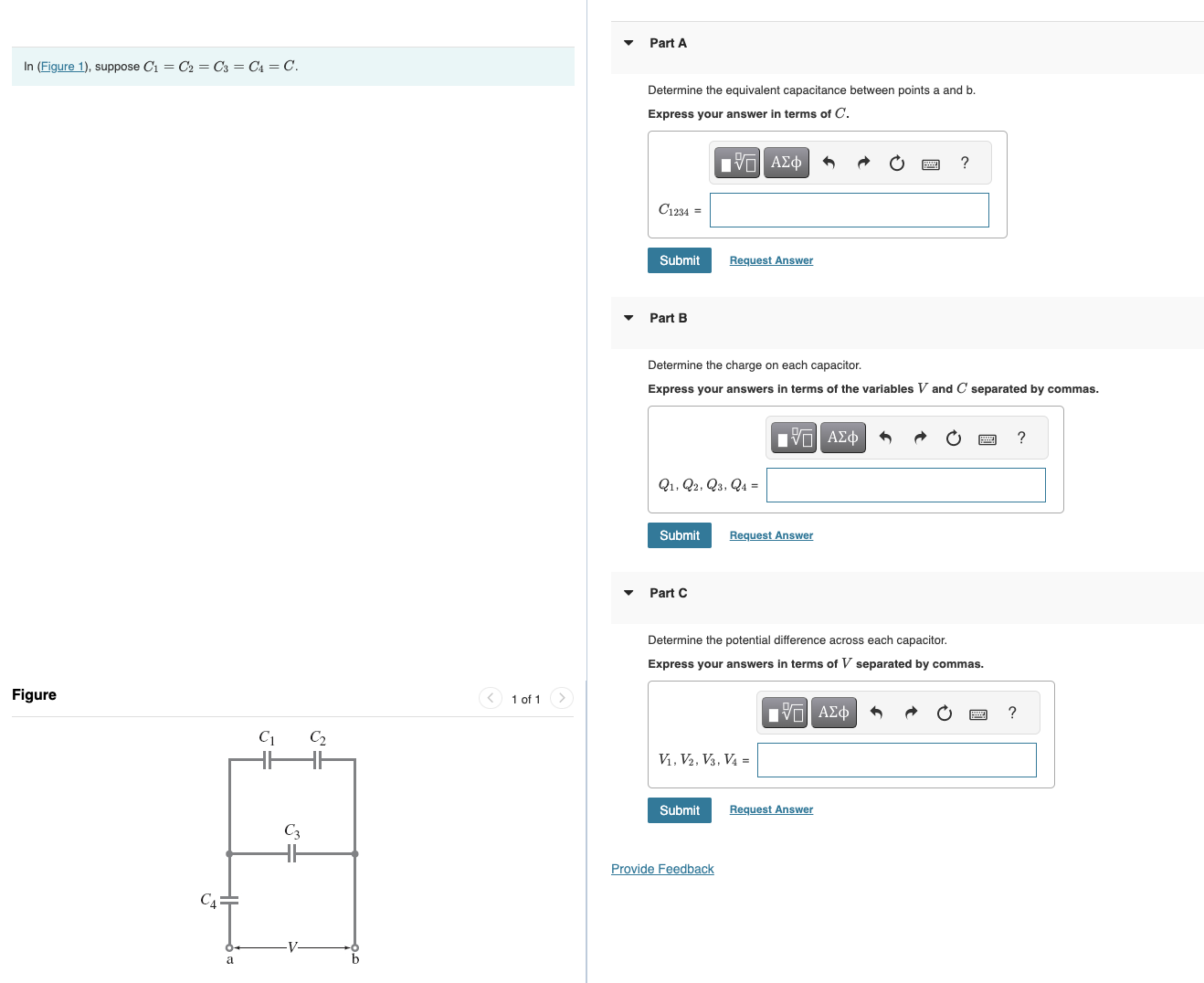 In (Figure 1), suppose $C_1 = C_2 = C_3 = C_4 = C$.

Figure

1 of 1

$C_1$ $C_2$

$C_3$

$C_4$

a $V$ b

Part A

Determine the equivalent capacitance between points a and b.

Express your answer in terms of $C$.

ΑΣφ ?

$C_{1234}$ =

Submit Request Answer

Part B

Determine the charge on each capacitor.

Express your answers in terms of the variables $V$ and $C$ separated by commas.

ΑΣφ ?

$Q_1, Q_2, Q_3, Q_4$ =

Submit Request Answer

Part C

Determine the potential difference across each capacitor.

Express your answers in terms of $V$ separated by commas.

ΑΣφ ?

$V_1, V_2, V_3, V_4$ =

Submit Request Answer

Provide Feedback