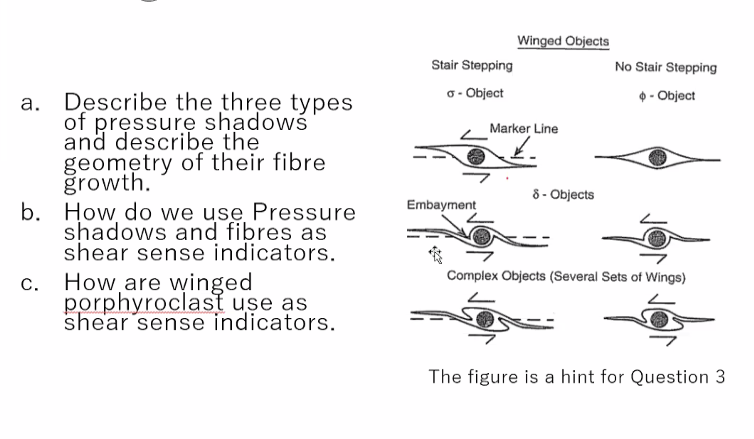 a. Describe the three types of pressure shadows and describe the geometry of their fibre growth.

b. How do we use Pressure shadows and fibres as shear sense indicators.

c. How are winged porphyroclast use as shear sense indicators.

Winged Objects

Stair Stepping

No Stair Stepping

$\sigma$ - Object

$\phi$ - Object

Marker Line

$\delta$ - Objects

Embayment

Complex Objects (Several Sets of Wings)

The figure is a hint for Question 3