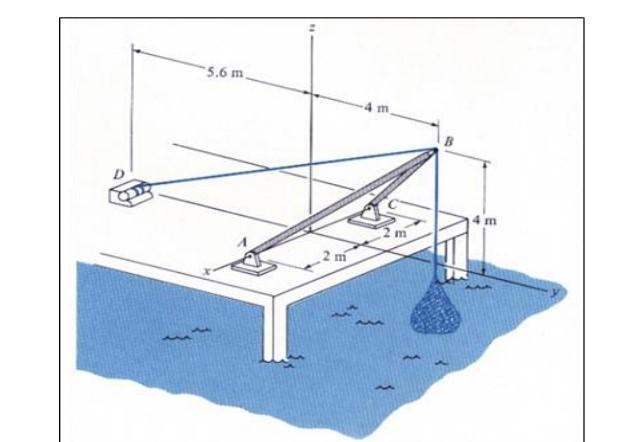 z
5.6 m
4 m
B
D
C
4 m
2 m
A
2 m
x
y