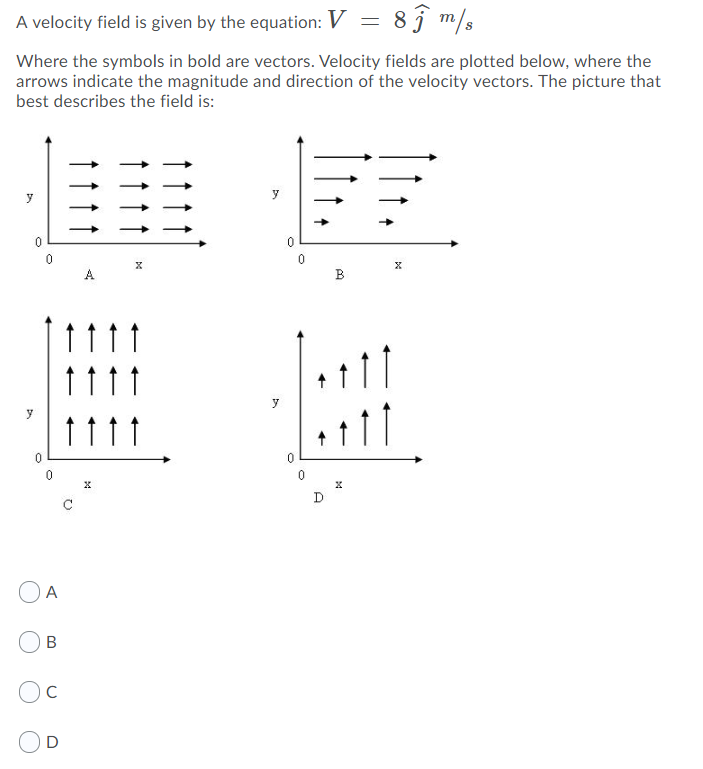 A velocity field is given by the equation: $V = 8\,\widehat{j}\ {}^{m}/_{s}$

Where the symbols in bold are vectors. Velocity fields are plotted below, where the arrows indicate the magnitude and direction of the velocity vectors. The picture that best describes the field is:

y
0
0
x
A

y
0
0
x
B

y
0
0
x
C

y
0
0
x
D

A

B

C

D